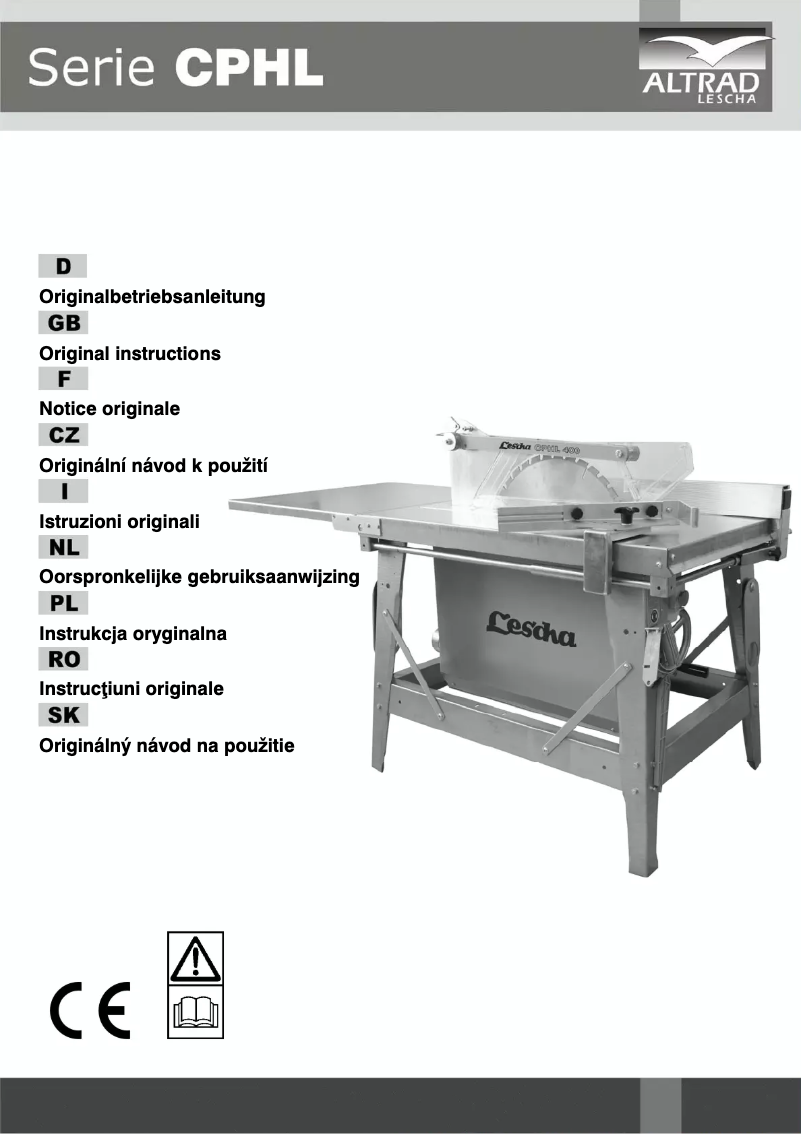 Serie CPHL

ALTRAD
LESCHA

D
Originalbetriebsanleitung
GB
Original instructions
F
Notice originale
CZ
Originální návod k použití
I
Istruzioni originali
NL
Oorspronkelijke gebruiksaanwijzing
PL
Instrukcja oryginalna
RO
Instrucţiuni originale
SK
Originálný návod na použitie

Lescha CPHL 400

Lescha

CE