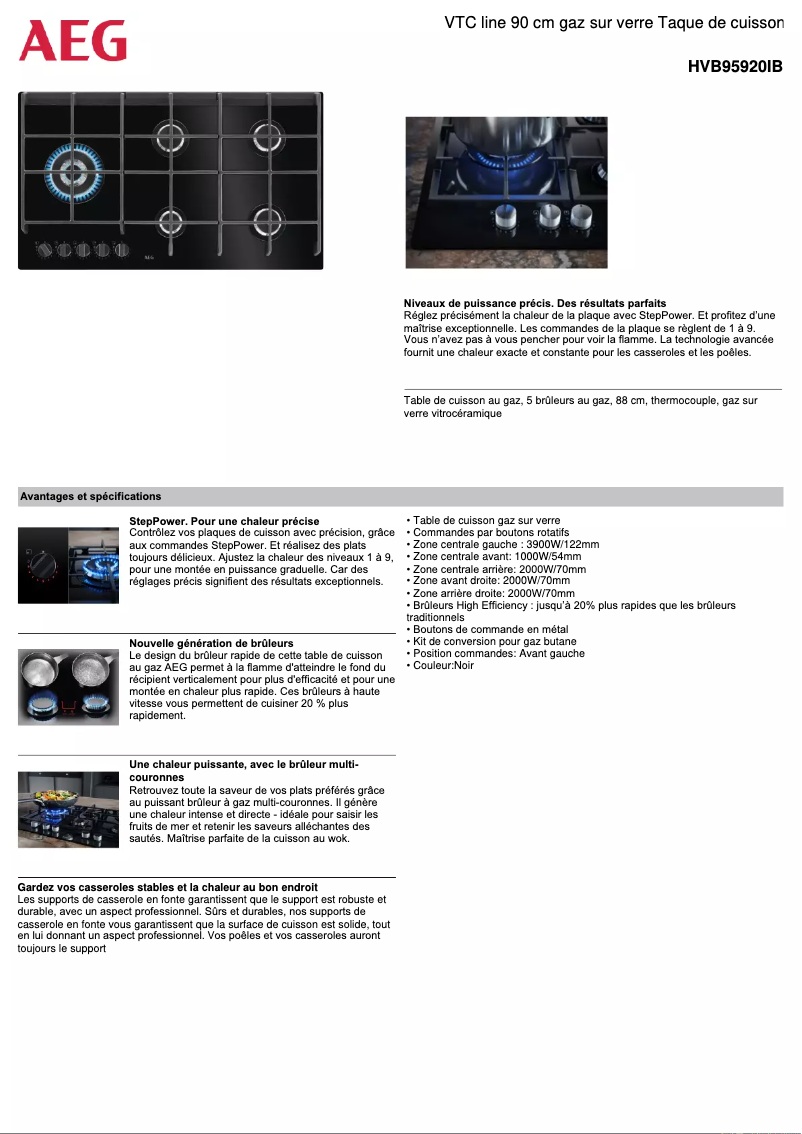 AEG

VTC line 90 cm gaz sur verre Taque de cuisson

HVB95920IB

Niveaux de puissance précis. Des résultats parfaits
Réglez précisément la chaleur de la plaque avec StepPower. Et profitez d'une maîtrise exceptionnelle. Les commandes de la plaque se règlent de 1 à 9. Vous n'avez pas à vous pencher pour voir la flamme. La technologie avancée fournit une chaleur exacte et constante pour les casseroles et les poêles.

Table de cuisson au gaz, 5 brûleurs au gaz, 88 cm, thermocouple, gaz sur verre vitrocéramique

Avantages et spécifications

StepPower. Pour une chaleur précise
Contrôlez vos plaques de cuisson avec précision, grâce aux commandes StepPower. Et réalisez des plats toujours délicieux. Ajustez la chaleur des niveaux 1 à 9, pour une montée en puissance graduelle. Car des réglages précis signifient des résultats exceptionnels.

Nouvelle génération de brûleurs
Le design du brûleur rapide de cette table de cuisson au gaz AEG permet à la flamme d'atteindre le fond du récipient verticalement pour plus d'efficacité et pour une montée en chaleur plus rapide. Ces brûleurs à haute vitesse vous permettent de cuisiner 20 % plus rapidement.

Une chaleur puissante, avec le brûleur multi-couronnes
Retrouvez toute la saveur de vos plats préférés grâce au puissant brûleur à gaz multi-couronnes. Il génère une chaleur intense et directe - idéale pour saisir les fruits de mer et retenir les saveurs alléchantes des sautés. Maîtrise parfaite de la cuisson au wok.

Gardez vos casseroles stables et la chaleur au bon endroit
Les supports de casserole en fonte garantissent que le support est robuste et durable, avec un aspect professionnel. Sûrs et durables, nos supports de casserole en fonte vous garantissent que la surface de cuisson est solide, tout en lui donnant un aspect professionnel. Vos poêles et vos casseroles auront toujours le support

• Table de cuisson gaz sur verre
• Commandes par boutons rotatifs
• Zone centrale gauche : 3900W/122mm
• Zone centrale avant: 1000W/54mm
• Zone centrale arrière: 2000W/70mm
• Zone avant droite: 2000W/70mm
• Zone arrière droite: 2000W/70mm
• Brûleurs High Efficiency : jusqu'à 20% plus rapides que les brûleurs traditionnels
• Boutons de commande en métal
• Kit de conversion pour gaz butane
• Position commandes: Avant gauche
• Couleur:Noir