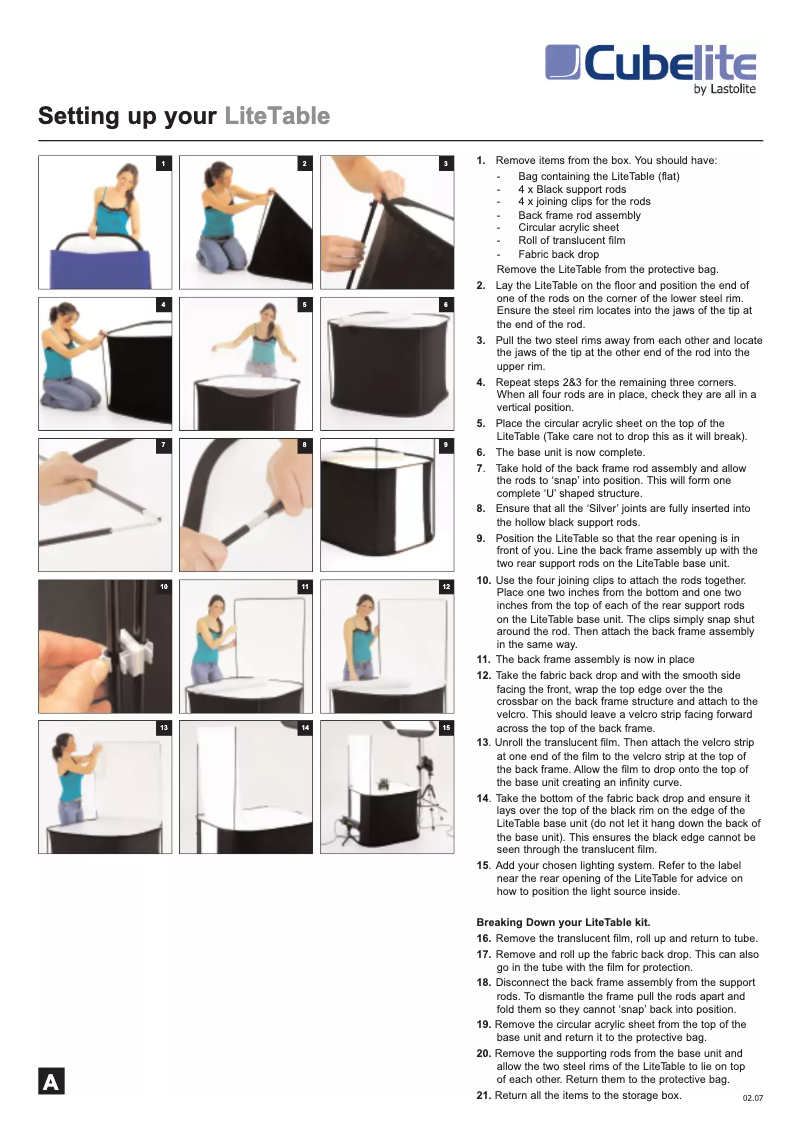 Cubelite
by Lastolite

Setting up your LiteTable

1 2 3 4 5 6 7 8 9 10 11 12 13 14 15

1. Remove items from the box. You should have:
- Bag containing the LiteTable (flat)
- 4 x Black support rods
- 4 x joining clips for the rods
- Back frame rod assembly
- Circular acrylic sheet
- Roll of translucent film
- Fabric back drop
Remove the LiteTable from the protective bag.

2. Lay the LiteTable on the floor and position the end of one of the rods on the corner of the lower steel rim. Ensure the steel rim locates into the jaws of the tip at the end of the rod.

3. Pull the two steel rims away from each other and locate the jaws of the tip at the other end of the rod into the upper rim.

4. Repeat steps 2&3 for the remaining three corners. When all four rods are in place, check they are all in a vertical position.

5. Place the circular acrylic sheet on the top of the LiteTable (Take care not to drop this as it will break).

6. The base unit is now complete.

7. Take hold of the back frame rod assembly and allow the rods to 'snap' into position. This will form one complete 'U' shaped structure.

8. Ensure that all the 'Silver' joints are fully inserted into the hollow black support rods.

9. Position the LiteTable so that the rear opening is in front of you. Line the back frame assembly up with the two rear support rods on the LiteTable base unit.

10. Use the four joining clips to attach the rods together. Place one two inches from the bottom and one two inches from the top of each of the rear support rods on the LiteTable base unit. The clips simply snap shut around the rod. Then attach the back frame assembly in the same way.

11. The back frame assembly is now in place

12. Take the fabric back drop and with the smooth side facing the front, wrap the top edge over the the crossbar on the back frame structure and attach to the velcro. This should leave a velcro strip facing forward across the top of the back frame.

13. Unroll the translucent film. Then attach the velcro strip at one end of the film to the velcro strip at the top of the back frame. Allow the film to drop onto the top of the base unit creating an infinity curve.

14. Take the bottom of the fabric back drop and ensure it lays over the top of the black rim on the edge of the LiteTable base unit (do not let it hang down the back of the base unit). This ensures the black edge cannot be seen through the translucent film.

15. Add your chosen lighting system. Refer to the label near the rear opening of the LiteTable for advice on how to position the light source inside.

Breaking Down your LiteTable kit.

16. Remove the translucent film, roll up and return to tube.

17. Remove and roll up the fabric back drop. This can also go in the tube with the film for protection.

18. Disconnect the back frame assembly from the support rods. To dismantle the frame pull the rods apart and fold them so they cannot 'snap' back into position.

19. Remove the circular acrylic sheet from the top of the base unit and return it to the protective bag.

20. Remove the supporting rods from the base unit and allow the two steel rims of the LiteTable to lie on top of each other. Return them to the protective bag.

21. Return all the items to the storage box.

A

02.07