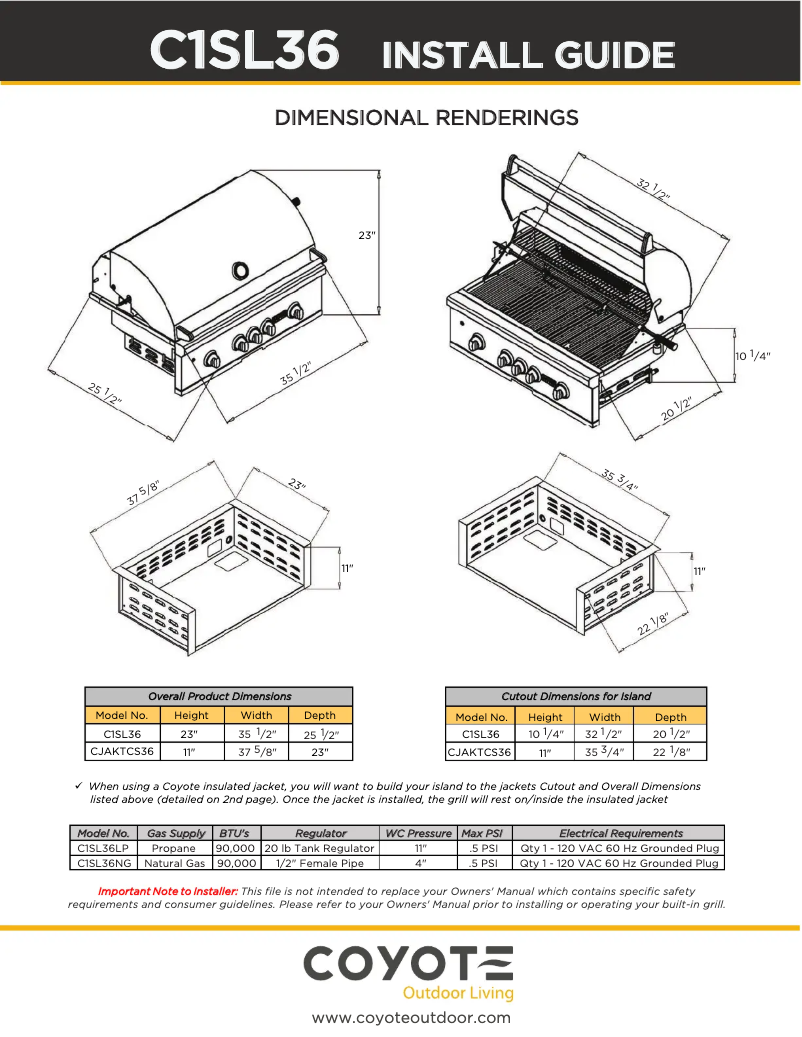 C1SL36 INSTALL GUIDE

DIMENSIONAL RENDERINGS

23"

25 1/2"

35 1/2"

32 1/2"

10 1/4"

20 1/2"

37 5/8"

23"

11"

35 3/4"

11"

22 1/8"

| Overall Product Dimensions | | | |
|---|---|---|---|
| Model No. | Height | Width | Depth |
| C1SL36 | 23" | 35 1/2" | 25 1/2" |
| CJAKTCS36 | 11" | 37 5/8" | 23" |

| Cutout Dimensions for Island | | | |
|---|---|---|---|
| Model No. | Height | Width | Depth |
| C1SL36 | 10 1/4" | 32 1/2" | 20 1/2" |
| CJAKTCS36 | 11" | 35 3/4" | 22 1/8" |

✓ When using a Coyote insulated jacket, you will want to build your island to the jackets Cutout and Overall Dimensions listed above (detailed on 2nd page). Once the jacket is installed, the grill will rest on/inside the insulated jacket

| Model No. | Gas Supply | BTU's | Regulator | WC Pressure | Max PSI | Electrical Requirements |
|---|---|---|---|---|---|---|
| C1SL36LP | Propane | 90,000 | 20 lb Tank Regulator | 11" | .5 PSI | Qty 1 - 120 VAC 60 Hz Grounded Plug |
| C1SL36NG | Natural Gas | 90,000 | 1/2" Female Pipe | 4" | .5 PSI | Qty 1 - 120 VAC 60 Hz Grounded Plug |

Important Note to Installer: This file is not intended to replace your Owners' Manual which contains specific safety requirements and consumer guidelines. Please refer to your Owners' Manual prior to installing or operating your built-in grill.

COYOTE
Outdoor Living

www.coyoteoutdoor.com