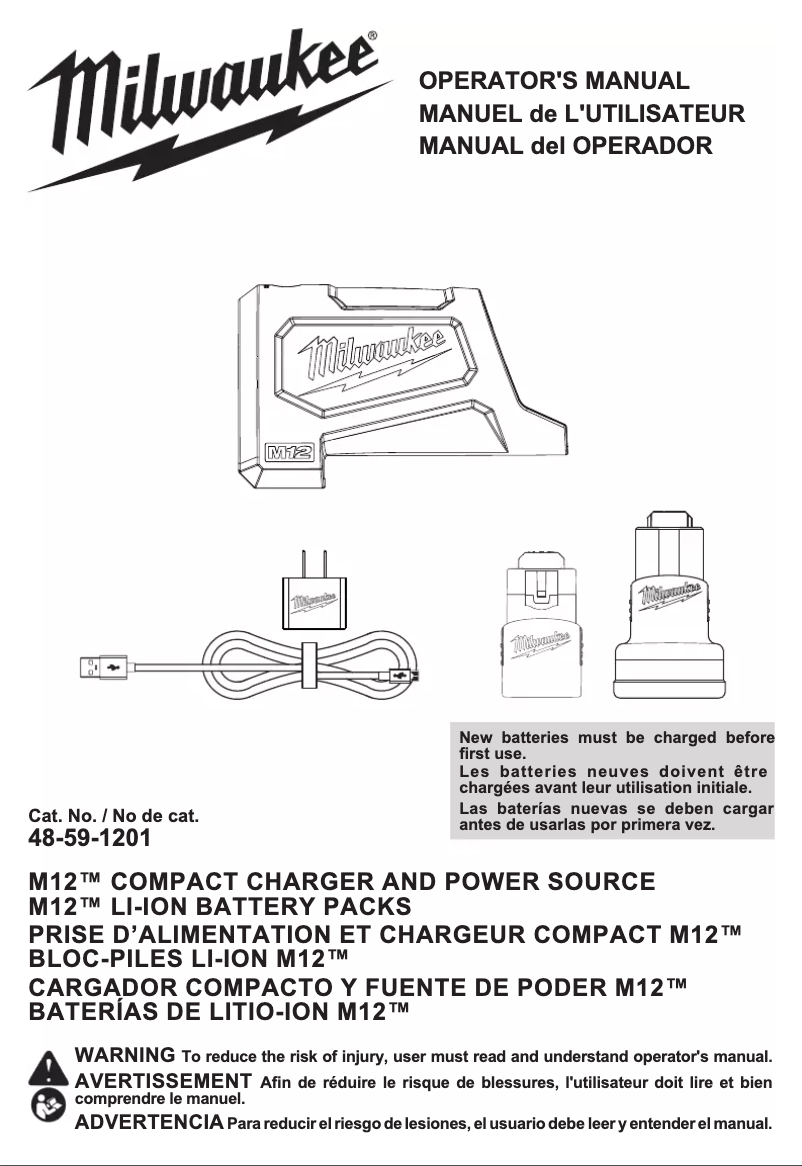 Milwaukee®

OPERATOR'S MANUAL
MANUEL de L'UTILISATEUR
MANUAL del OPERADOR

Milwaukee

M12

Milwaukee

Milwaukee

Milwaukee

New batteries must be charged before first use.
Les batteries neuves doivent être chargées avant leur utilisation initiale.
Las baterías nuevas se deben cargar antes de usarlas por primera vez.

Cat. No. / No de cat.
48-59-1201

M12™ COMPACT CHARGER AND POWER SOURCE
M12™ LI-ION BATTERY PACKS
PRISE D'ALIMENTATION ET CHARGEUR COMPACT M12™
BLOC-PILES LI-ION M12™
CARGADOR COMPACTO Y FUENTE DE PODER M12™
BATERÍAS DE LITIO-ION M12™

WARNING To reduce the risk of injury, user must read and understand operator's manual.
AVERTISSEMENT Afin de réduire le risque de blessures, l'utilisateur doit lire et bien comprendre le manuel.
ADVERTENCIA Para reducir el riesgo de lesiones, el usuario debe leer y entender el manual.