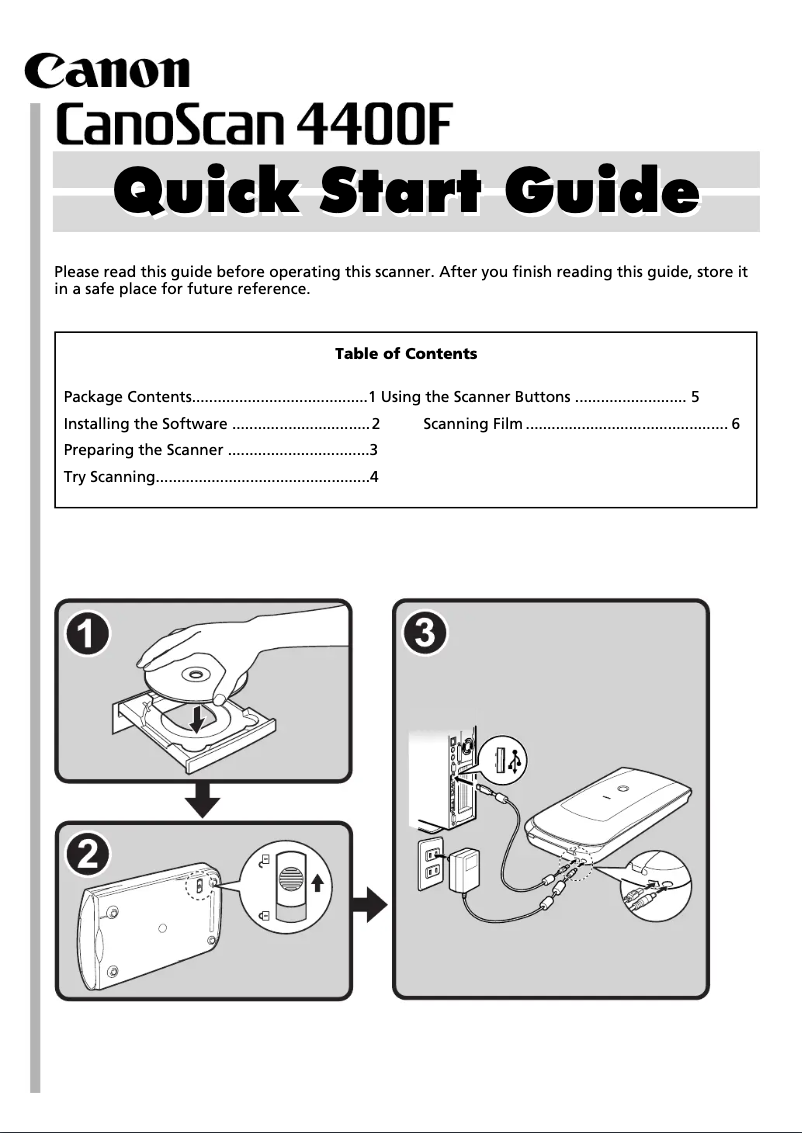 Canon

CanoScan 4400F

Quick Start Guide

Please read this guide before operating this scanner. After you finish reading this guide, store it in a safe place for future reference.

Table of Contents

Package Contents.........................................1
Installing the Software ................................2
Preparing the Scanner .................................3
Try Scanning..................................................4

Using the Scanner Buttons .......................... 5
Scanning Film ............................................... 6

1

2

3