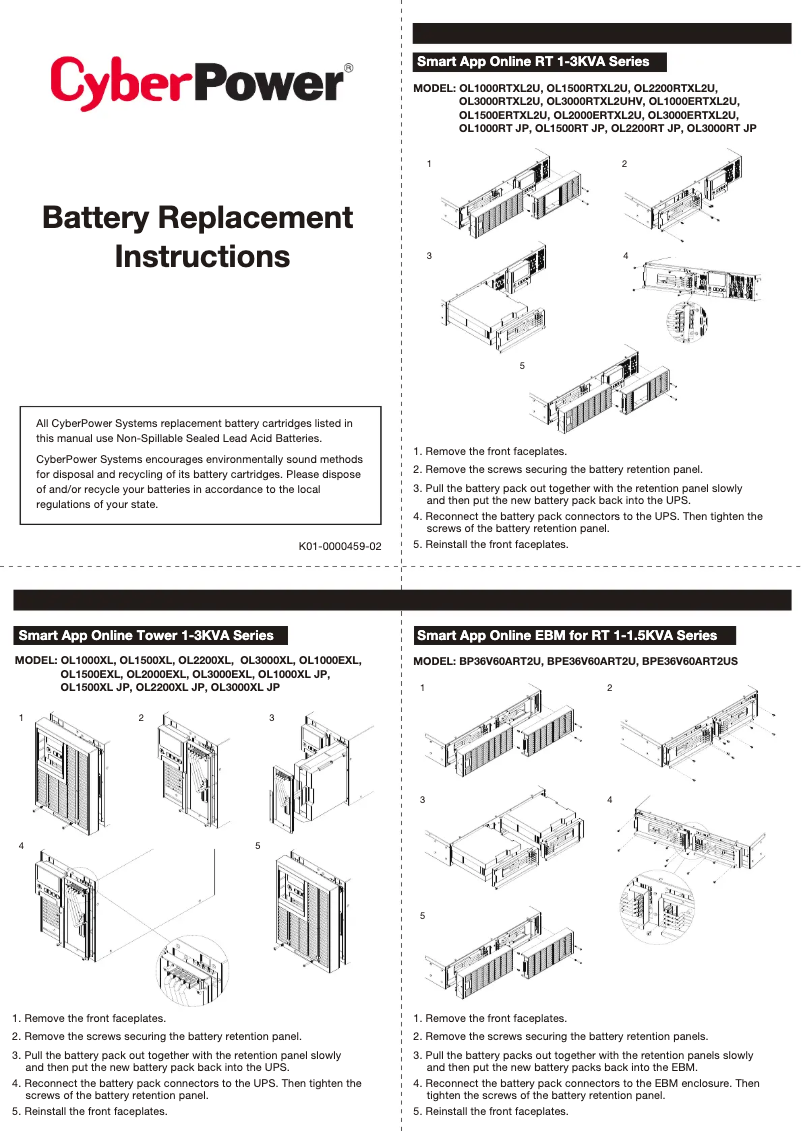 CyberPower®

Battery Replacement Instructions

All CyberPower Systems replacement battery cartridges listed in this manual use Non-Spillable Sealed Lead Acid Batteries.

CyberPower Systems encourages environmentally sound methods for disposal and recycling of its battery cartridges. Please dispose of and/or recycle your batteries in accordance to the local regulations of your state.

K01-0000459-02

Smart App Online RT 1-3KVA Series

MODEL: OL1000RTXL2U, OL1500RTXL2U, OL2200RTXL2U, OL3000RTXL2U, OL3000RTXL2UHV, OL1000ERTXL2U, OL1500ERTXL2U, OL2000ERTXL2U, OL3000ERTXL2U, OL1000RT JP, OL1500RT JP, OL2200RT JP, OL3000RT JP

1
2
3
4
5

1. Remove the front faceplates.
2. Remove the screws securing the battery retention panel.
3. Pull the battery pack out together with the retention panel slowly and then put the new battery pack back into the UPS.
4. Reconnect the battery pack connectors to the UPS. Then tighten the screws of the battery retention panel.
5. Reinstall the front faceplates.

Smart App Online Tower 1-3KVA Series

MODEL: OL1000XL, OL1500XL, OL2200XL, OL3000XL, OL1000EXL, OL1500EXL, OL2000EXL, OL3000EXL, OL1000XL JP, OL1500XL JP, OL2200XL JP, OL3000XL JP

1
2
3
4
5

1. Remove the front faceplates.
2. Remove the screws securing the battery retention panel.
3. Pull the battery pack out together with the retention panel slowly and then put the new battery pack back into the UPS.
4. Reconnect the battery pack connectors to the UPS. Then tighten the screws of the battery retention panel.
5. Reinstall the front faceplates.

Smart App Online EBM for RT 1-1.5KVA Series

MODEL: BP36V60ART2U, BPE36V60ART2U, BPE36V60ART2US

1
2
3
4
5

1. Remove the front faceplates.
2. Remove the screws securing the battery retention panels.
3. Pull the battery packs out together with the retention panels slowly and then put the new battery packs back into the EBM.
4. Reconnect the battery pack connectors to the EBM enclosure. Then tighten the screws of the battery retention panel.
5. Reinstall the front faceplates.