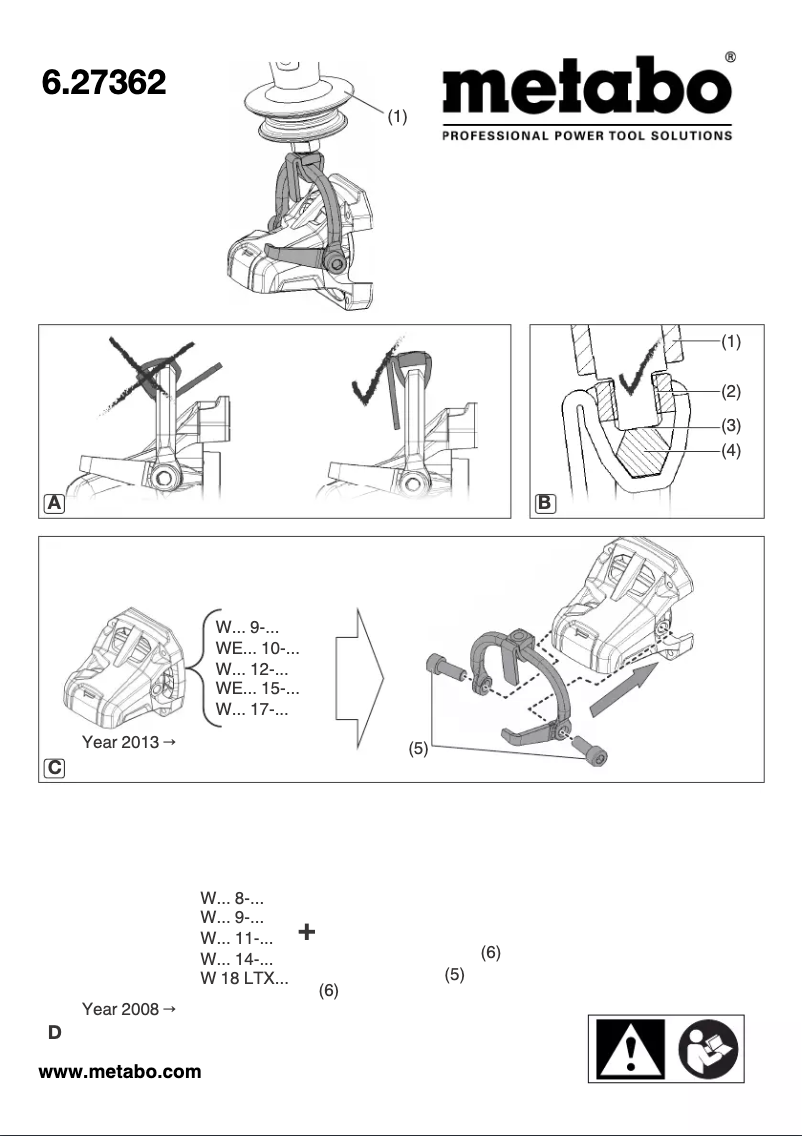 6.27362

(1)

metabo®
PROFESSIONAL POWER TOOL SOLUTIONS

A

(1)
(2)
(3)
(4)

B

W... 9-...
WE... 10-...
W... 12-...
WE... 15-...
W... 17-...

Year 2013 →

(5)

C

W... 8-...
W... 9-...
W... 11-...
W... 14-...
W 18 LTX...

+

(6)
(5)
(6)

Year 2008 →

D

www.metabo.com