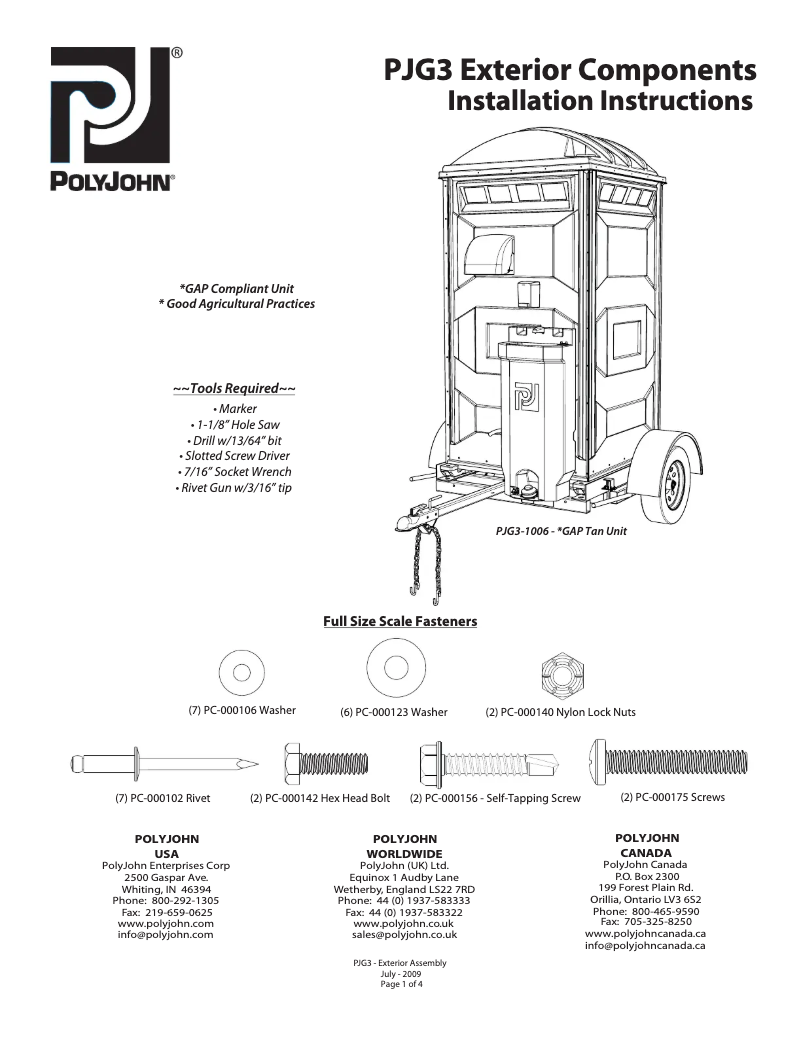 PJ®

POLYJOHN®

PJG3 Exterior Components
Installation Instructions

*GAP Compliant Unit
* Good Agricultural Practices

~~Tools Required~~
• Marker
• 1-1/8" Hole Saw
• Drill w/13/64" bit
• Slotted Screw Driver
• 7/16" Socket Wrench
• Rivet Gun w/3/16" tip

PJ

PJG3-1006 - *GAP Tan Unit

Full Size Scale Fasteners

(7) PC-000106 Washer
(6) PC-000123 Washer
(2) PC-000140 Nylon Lock Nuts

(7) PC-000102 Rivet
(2) PC-000142 Hex Head Bolt
(2) PC-000156 - Self-Tapping Screw
(2) PC-000175 Screws

POLYJOHN
USA
PolyJohn Enterprises Corp
2500 Gaspar Ave.
Whiting, IN 46394
Phone: 800-292-1305
Fax: 219-659-0625
www.polyjohn.com
info@polyjohn.com

POLYJOHN
WORLDWIDE
PolyJohn (UK) Ltd.
Equinox 1 Audby Lane
Wetherby, England LS22 7RD
Phone: 44 (0) 1937-583333
Fax: 44 (0) 1937-583322
www.polyjohn.co.uk
sales@polyjohn.co.uk

POLYJOHN
CANADA
PolyJohn Canada
P.O. Box 2300
199 Forest Plain Rd.
Orillia, Ontario LV3 6S2
Phone: 800-465-9590
Fax: 705-325-8250
www.polyjohncanada.ca
info@polyjohncanada.ca

PJG3 - Exterior Assembly
July - 2009
Page 1 of 4