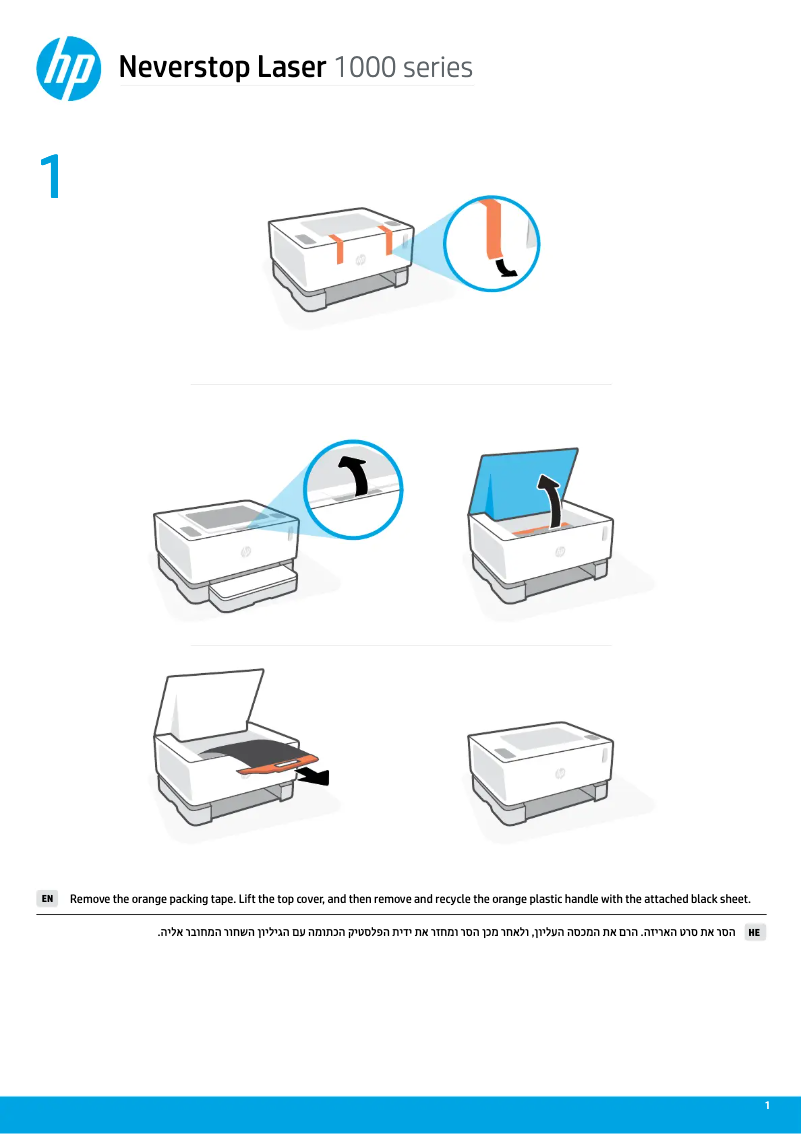 hp

Neverstop Laser 1000 series

1

EN Remove the orange packing tape. Lift the top cover, and then remove and recycle the orange plastic handle with the attached black sheet.

HE הסר את סרט האריזה. הרם את המכסה העליון, ולאחר מכן הסר ומחזר את ידית הפלסטיק הכתומה עם הגיליון השחור המחובר אליה.

1