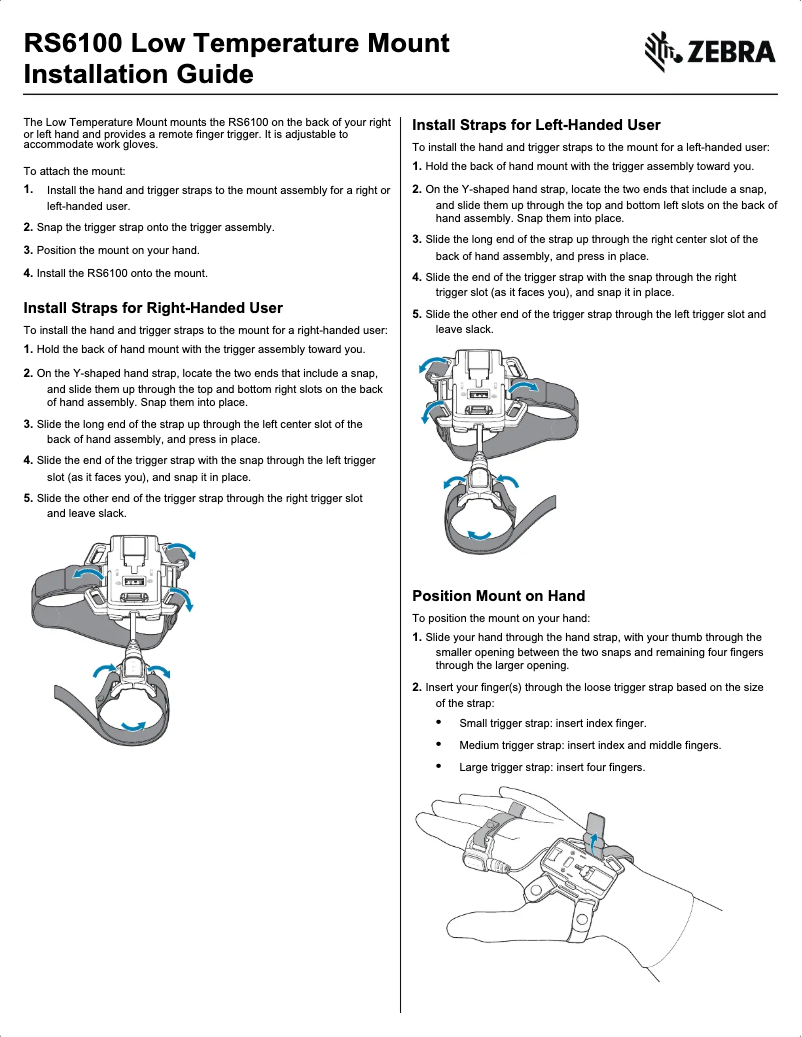 RS6100 Low Temperature Mount Installation Guide

ZEBRA

The Low Temperature Mount mounts the RS6100 on the back of your right or left hand and provides a remote finger trigger. It is adjustable to accommodate work gloves.

To attach the mount:

1. Install the hand and trigger straps to the mount assembly for a right or left-handed user.

2. Snap the trigger strap onto the trigger assembly.

3. Position the mount on your hand.

4. Install the RS6100 onto the mount.

Install Straps for Right-Handed User

To install the hand and trigger straps to the mount for a right-handed user:

1. Hold the back of hand mount with the trigger assembly toward you.

2. On the Y-shaped hand strap, locate the two ends that include a snap, and slide them up through the top and bottom right slots on the back of hand assembly. Snap them into place.

3. Slide the long end of the strap up through the left center slot of the back of hand assembly, and press in place.

4. Slide the end of the trigger strap with the snap through the left trigger slot (as it faces you), and snap it in place.

5. Slide the other end of the trigger strap through the right trigger slot and leave slack.

Install Straps for Left-Handed User

To install the hand and trigger straps to the mount for a left-handed user:

1. Hold the back of hand mount with the trigger assembly toward you.

2. On the Y-shaped hand strap, locate the two ends that include a snap, and slide them up through the top and bottom left slots on the back of hand assembly. Snap them into place.

3. Slide the long end of the strap up through the right center slot of the back of hand assembly, and press in place.

4. Slide the end of the trigger strap with the snap through the right trigger slot (as it faces you), and snap it in place.

5. Slide the other end of the trigger strap through the left trigger slot and leave slack.

Position Mount on Hand

To position the mount on your hand:

1. Slide your hand through the hand strap, with your thumb through the smaller opening between the two snaps and remaining four fingers through the larger opening.

2. Insert your finger(s) through the loose trigger strap based on the size of the strap:

• Small trigger strap: insert index finger.

• Medium trigger strap: insert index and middle fingers.

• Large trigger strap: insert four fingers.