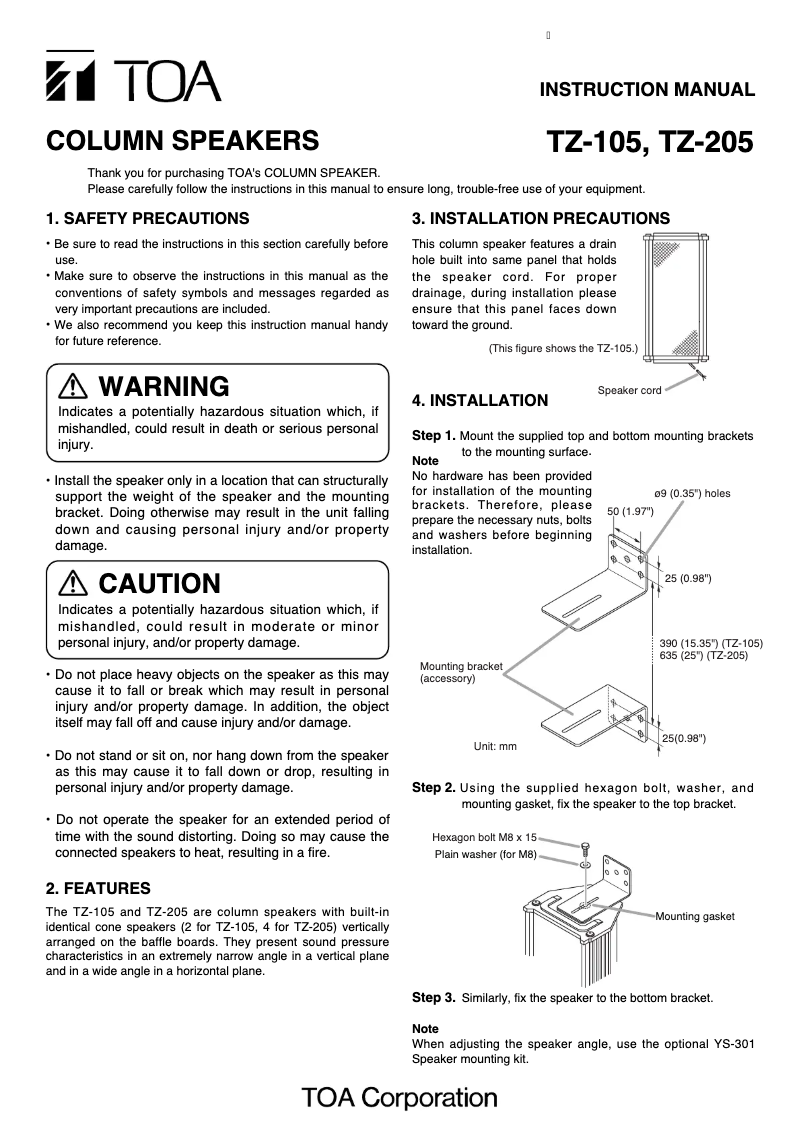 TOA

INSTRUCTION MANUAL

COLUMN SPEAKERS

TZ-105, TZ-205

Thank you for purchasing TOA's COLUMN SPEAKER.
Please carefully follow the instructions in this manual to ensure long, trouble-free use of your equipment.

1. SAFETY PRECAUTIONS

• Be sure to read the instructions in this section carefully before use.
• Make sure to observe the instructions in this manual as the conventions of safety symbols and messages regarded as very important precautions are included.
• We also recommend you keep this instruction manual handy for future reference.

WARNING

Indicates a potentially hazardous situation which, if mishandled, could result in death or serious personal injury.

• Install the speaker only in a location that can structurally support the weight of the speaker and the mounting bracket. Doing otherwise may result in the unit falling down and causing personal injury and/or property damage.

CAUTION

Indicates a potentially hazardous situation which, if mishandled, could result in moderate or minor personal injury, and/or property damage.

• Do not place heavy objects on the speaker as this may cause it to fall or break which may result in personal injury and/or property damage. In addition, the object itself may fall off and cause injury and/or damage.

• Do not stand or sit on, nor hang down from the speaker as this may cause it to fall down or drop, resulting in personal injury and/or property damage.

• Do not operate the speaker for an extended period of time with the sound distorting. Doing so may cause the connected speakers to heat, resulting in a fire.

2. FEATURES

The TZ-105 and TZ-205 are column speakers with built-in identical cone speakers (2 for TZ-105, 4 for TZ-205) vertically arranged on the baffle boards. They present sound pressure characteristics in an extremely narrow angle in a vertical plane and in a wide angle in a horizontal plane.

3. INSTALLATION PRECAUTIONS

This column speaker features a drain hole built into same panel that holds the speaker cord. For proper drainage, during installation please ensure that this panel faces down toward the ground.

(This figure shows the TZ-105.)

Speaker cord

4. INSTALLATION

Step 1. Mount the supplied top and bottom mounting brackets to the mounting surface.

Note
No hardware has been provided for installation of the mounting brackets. Therefore, please prepare the necessary nuts, bolts and washers before beginning installation.

ø9 (0.35") holes
50 (1.97")
25 (0.98")
390 (15.35") (TZ-105)
635 (25") (TZ-205)
Mounting bracket (accessory)
25(0.98")
Unit: mm

Step 2. Using the supplied hexagon bolt, washer, and mounting gasket, fix the speaker to the top bracket.

Hexagon bolt M8 x 15
Plain washer (for M8)
Mounting gasket

Step 3. Similarly, fix the speaker to the bottom bracket.

Note
When adjusting the speaker angle, use the optional YS-301 Speaker mounting kit.

TOA Corporation