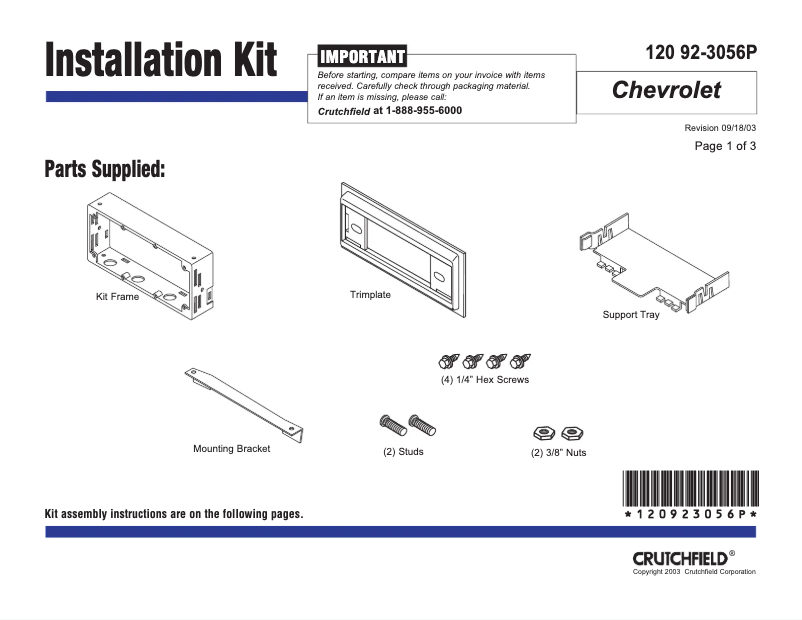 Installation Kit

IMPORTANT

Before starting, compare items on your invoice with items received. Carefully check through packaging material. If an item is missing, please call:

Crutchfield at 1-888-955-6000

120 92-3056P

Chevrolet

Revision 09/18/03

Page 1 of 3

Parts Supplied:

Kit Frame

Trimplate

Support Tray

(4) 1/4" Hex Screws

Mounting Bracket

(2) Studs

(2) 3/8" Nuts

Kit assembly instructions are on the following pages.

*120923056P*

CRUTCHFIELD®

Copyright 2003 Crutchfield Corporation