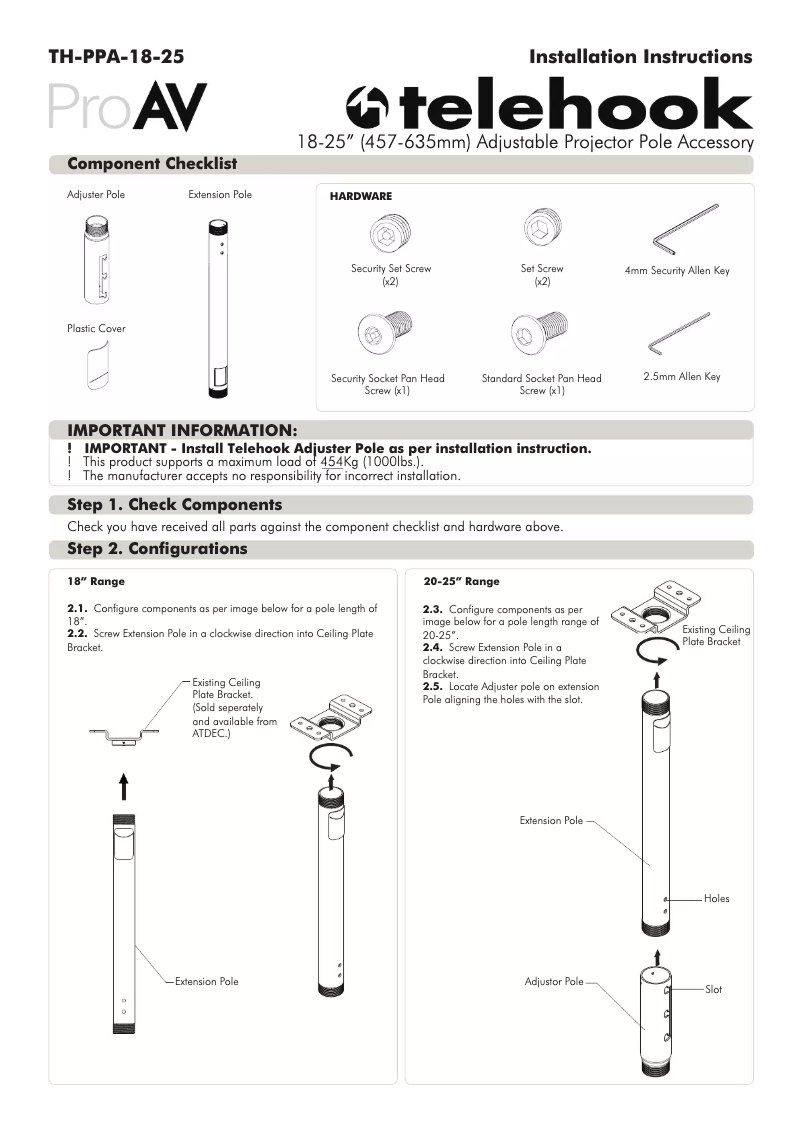 TH-PPA-18-25

Installation Instructions

ProAV

telehook

18-25" (457-635mm) Adjustable Projector Pole Accessory

Component Checklist

Adjuster Pole

Extension Pole

Plastic Cover

HARDWARE

Security Set Screw (x2)

Set Screw (x2)

4mm Security Allen Key

Security Socket Pan Head Screw (x1)

Standard Socket Pan Head Screw (x1)

2.5mm Allen Key

IMPORTANT INFORMATION:

! IMPORTANT - Install Telehook Adjuster Pole as per installation instruction.
! This product supports a maximum load of 454Kg (1000lbs.).
! The manufacturer accepts no responsibility for incorrect installation.

Step 1. Check Components

Check you have received all parts against the component checklist and hardware above.

Step 2. Configurations

18" Range

2.1. Configure components as per image below for a pole length of 18".
2.2. Screw Extension Pole in a clockwise direction into Ceiling Plate Bracket.

Existing Ceiling Plate Bracket. (Sold seperately and available from ATDEC.)

Extension Pole

20-25" Range

2.3. Configure components as per image below for a pole length range of 20-25".
2.4. Screw Extension Pole in a clockwise direction into Ceiling Plate Bracket.
2.5. Locate Adjuster pole on extension Pole aligning the holes with the slot.

Existing Ceiling Plate Bracket

Extension Pole

Holes

Adjustor Pole

Slot