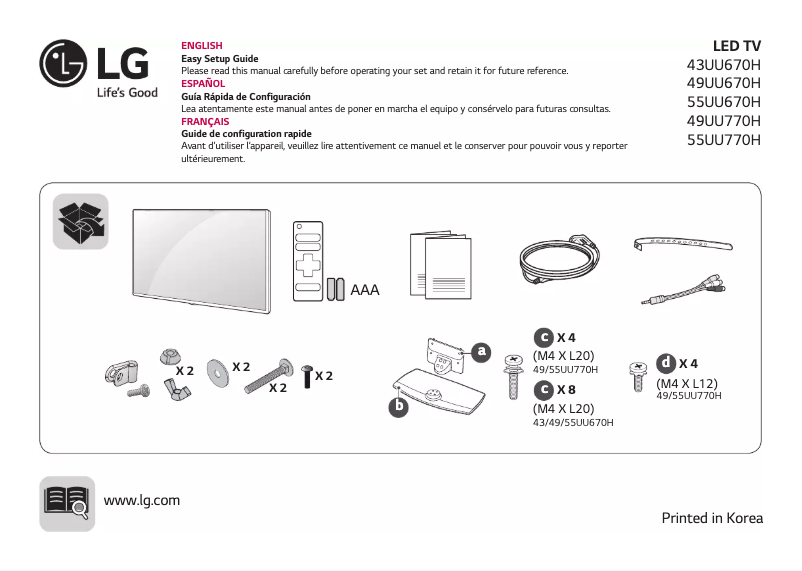 LG
Life's Good

ENGLISH
Easy Setup Guide
Please read this manual carefully before operating your set and retain it for future reference.
ESPAÑOL
Guía Rápida de Configuración
Lea atentamente este manual antes de poner en marcha el equipo y consérvelo para futuras consultas.
FRANÇAIS
Guide de configuration rapide
Avant d'utiliser l'appareil, veuillez lire attentivement ce manuel et le conserver pour pouvoir vous y reporter ultérieurement.

LED TV
43UU670H
49UU670H
55UU670H
49UU770H
55UU770H

AAA

X 2
X 2
X 2
X 2

a
b

c X 4
(M4 X L20)
49/55UU770H

c X 8
(M4 X L20)
43/49/55UU670H

d X 4
(M4 X L12)
49/55UU770H

www.lg.com

Printed in Korea