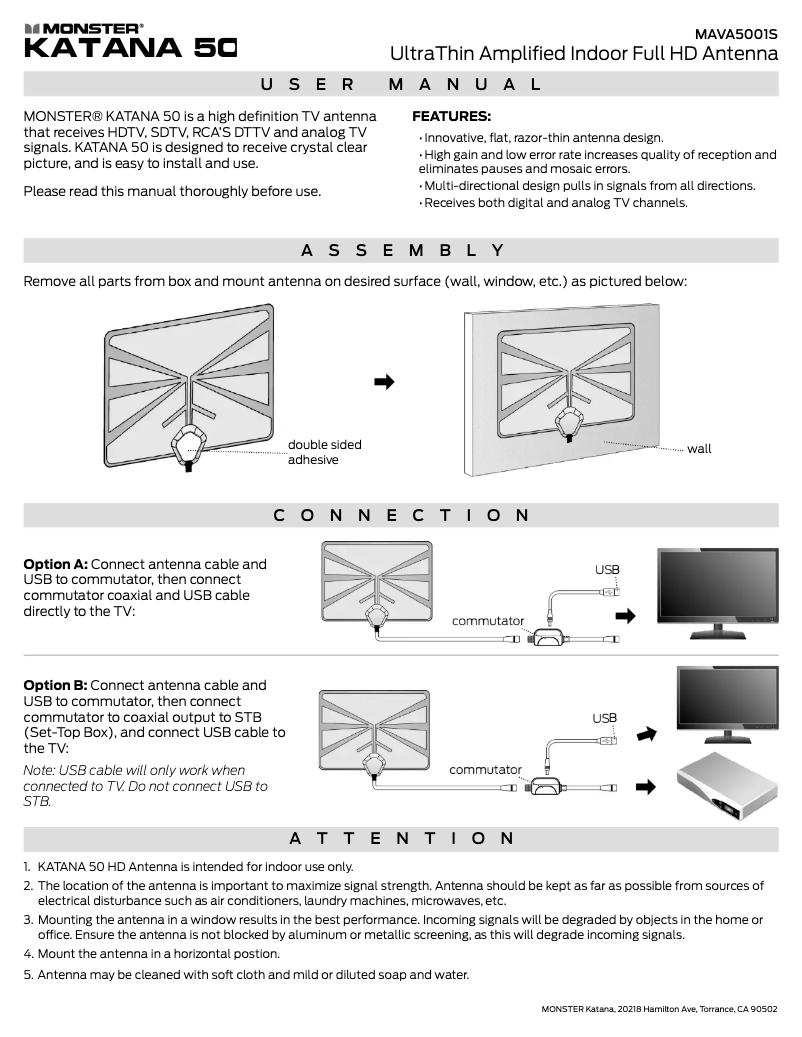 MONSTER®
KATANA 50

MAVA5001S
UltraThin Amplified Indoor Full HD Antenna

USER MANUAL

MONSTER® KATANA 50 is a high definition TV antenna that receives HDTV, SDTV, RCA'S DTTV and analog TV signals. KATANA 50 is designed to receive crystal clear picture, and is easy to install and use.

Please read this manual thoroughly before use.

FEATURES:
• Innovative, flat, razor-thin antenna design.
• High gain and low error rate increases quality of reception and eliminates pauses and mosaic errors.
• Multi-directional design pulls in signals from all directions.
• Receives both digital and analog TV channels.

ASSEMBLY

Remove all parts from box and mount antenna on desired surface (wall, window, etc.) as pictured below:

double sided adhesive

wall

CONNECTION

Option A: Connect antenna cable and USB to commutator, then connect commutator coaxial and USB cable directly to the TV:

USB

commutator

Option B: Connect antenna cable and USB to commutator, then connect commutator to coaxial output to STB (Set-Top Box), and connect USB cable to the TV:

Note: USB cable will only work when connected to TV. Do not connect USB to STB.

USB

commutator

ATTENTION

1. KATANA 50 HD Antenna is intended for indoor use only.
2. The location of the antenna is important to maximize signal strength. Antenna should be kept as far as possible from sources of electrical disturbance such as air conditioners, laundry machines, microwaves, etc.
3. Mounting the antenna in a window results in the best performance. Incoming signals will be degraded by objects in the home or office. Ensure the antenna is not blocked by aluminum or metallic screening, as this will degrade incoming signals.
4. Mount the antenna in a horizontal postion.
5. Antenna may be cleaned with soft cloth and mild or diluted soap and water.

MONSTER Katana, 20218 Hamilton Ave, Torrance, CA 90502