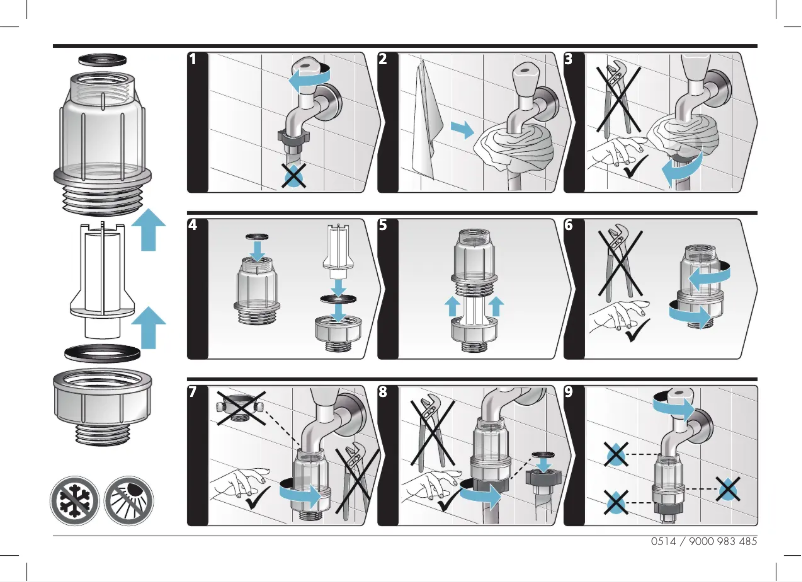 1

2

3

4

5

6

7

8

9

0514 / 9000 983 485