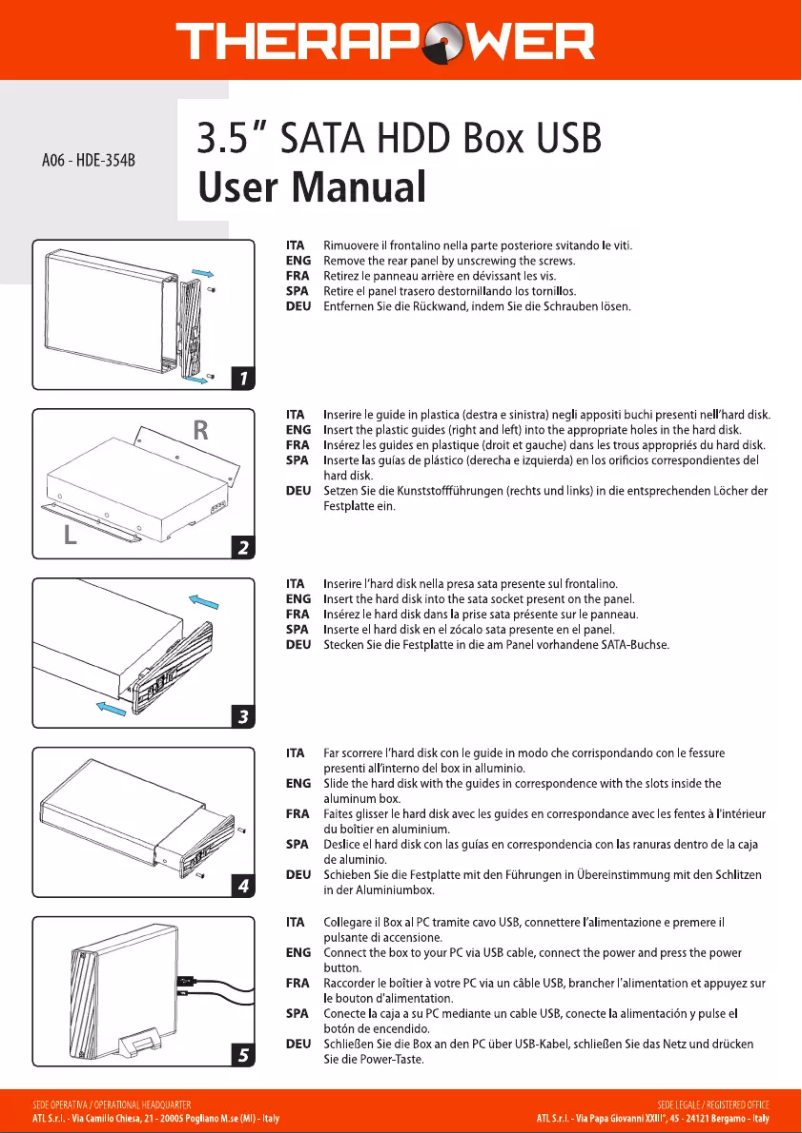 THERAPOWER

A06 - HDE-354B

3.5" SATA HDD Box USB
User Manual

1

ITA Rimuovere il frontalino nella parte posteriore svitando le viti.
ENG Remove the rear panel by unscrewing the screws.
FRA Retirez le panneau arrière en dévissant les vis.
SPA Retire el panel trasero destornillando los tornillos.
DEU Entfernen Sie die Rückwand, indem Sie die Schrauben lösen.

R
L
2

ITA Inserire le guide in plastica (destra e sinistra) negli appositi buchi presenti nell'hard disk.
ENG Insert the plastic guides (right and left) into the appropriate holes in the hard disk.
FRA Insérez les guides en plastique (droit et gauche) dans les trous appropriés du hard disk.
SPA Inserte las guías de plástico (derecha e izquierda) en los orificios correspondientes del hard disk.
DEU Setzen Sie die Kunststoffführungen (rechts und links) in die entsprechenden Löcher der Festplatte ein.

3

ITA Inserire l'hard disk nella presa sata presente sul frontalino.
ENG Insert the hard disk into the sata socket present on the panel.
FRA Insérez le hard disk dans la prise sata présente sur le panneau.
SPA Inserte el hard disk en el zócalo sata presente en el panel.
DEU Stecken Sie die Festplatte in die am Panel vorhandene SATA-Buchse.

4

ITA Far scorrere l'hard disk con le guide in modo che corrispondando con le fessure presenti all'interno del box in alluminio.
ENG Slide the hard disk with the guides in correspondence with the slots inside the aluminum box.
FRA Faites glisser le hard disk avec les guides en correspondance avec les fentes à l'intérieur du boîtier en aluminium.
SPA Deslice el hard disk con las guías en correspondencia con las ranuras dentro de la caja de aluminio.
DEU Schieben Sie die Festplatte mit den Führungen in Übereinstimmung mit den Schlitzen in der Aluminiumbox.

5

ITA Collegare il Box al PC tramite cavo USB, connettere l'alimentazione e premere il pulsante di accensione.
ENG Connect the box to your PC via USB cable, connect the power and press the power button.
FRA Raccorder le boîtier à votre PC via un câble USB, brancher l'alimentation et appuyez sur le bouton d'alimentation.
SPA Conecte la caja a su PC mediante un cable USB, conecte la alimentación y pulse el botón de encendido.
DEU Schließen Sie die Box an den PC über USB-Kabel, schließen Sie das Netz und drücken Sie die Power-Taste.

SEDE OPERATIVA / OPERATIONAL HEADQUARTER
ATL S.r.l. - Via Camillo Chiesa, 21 - 20005 Pogliano M.se (MI) - Italy

SEDE LEGALE / REGISTERED OFFICE
ATL S.r.l. - Via Papa Giovanni XXIII°, 45 - 24121 Bergamo - Italy