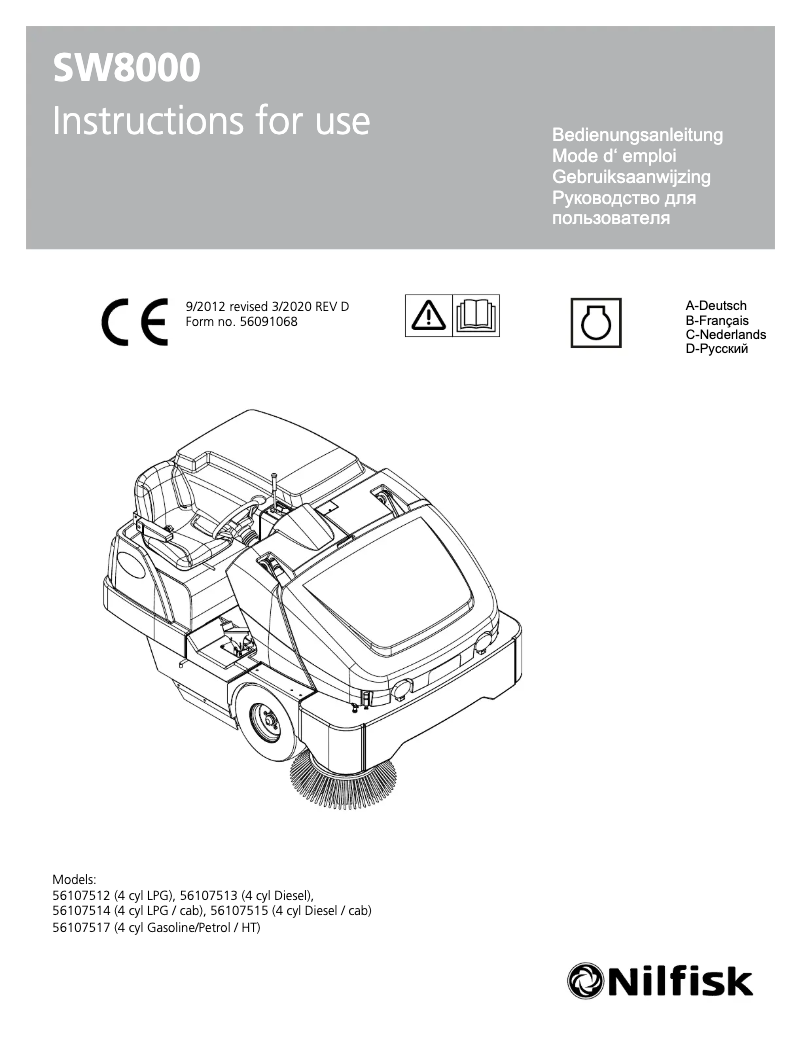 SW8000
Instructions for use

Bedienungsanleitung
Mode d‘ emploi
Gebruiksaanwijzing
Руководство для пользователя

CE

9/2012 revised 3/2020 REV D
Form no. 56091068

A-Deutsch
B-Français
C-Nederlands
D-Русский

Models:
56107512 (4 cyl LPG), 56107513 (4 cyl Diesel),
56107514 (4 cyl LPG / cab), 56107515 (4 cyl Diesel / cab)
56107517 (4 cyl Gasoline/Petrol / HT)

Nilfisk