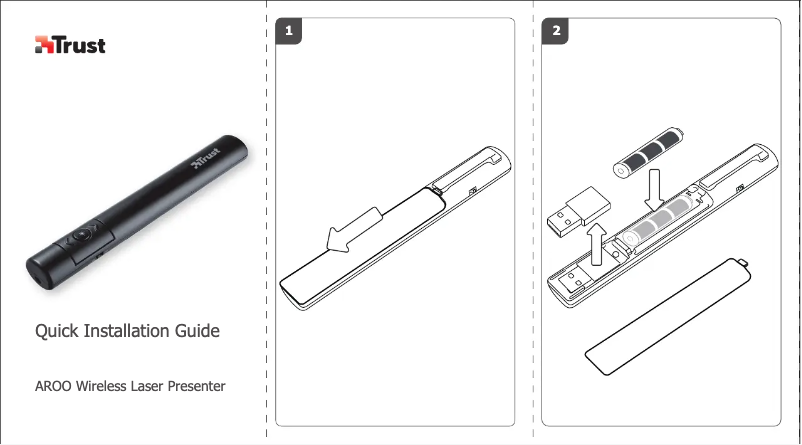 Trust

Trust

Quick Installation Guide

AROO Wireless Laser Presenter

1

2