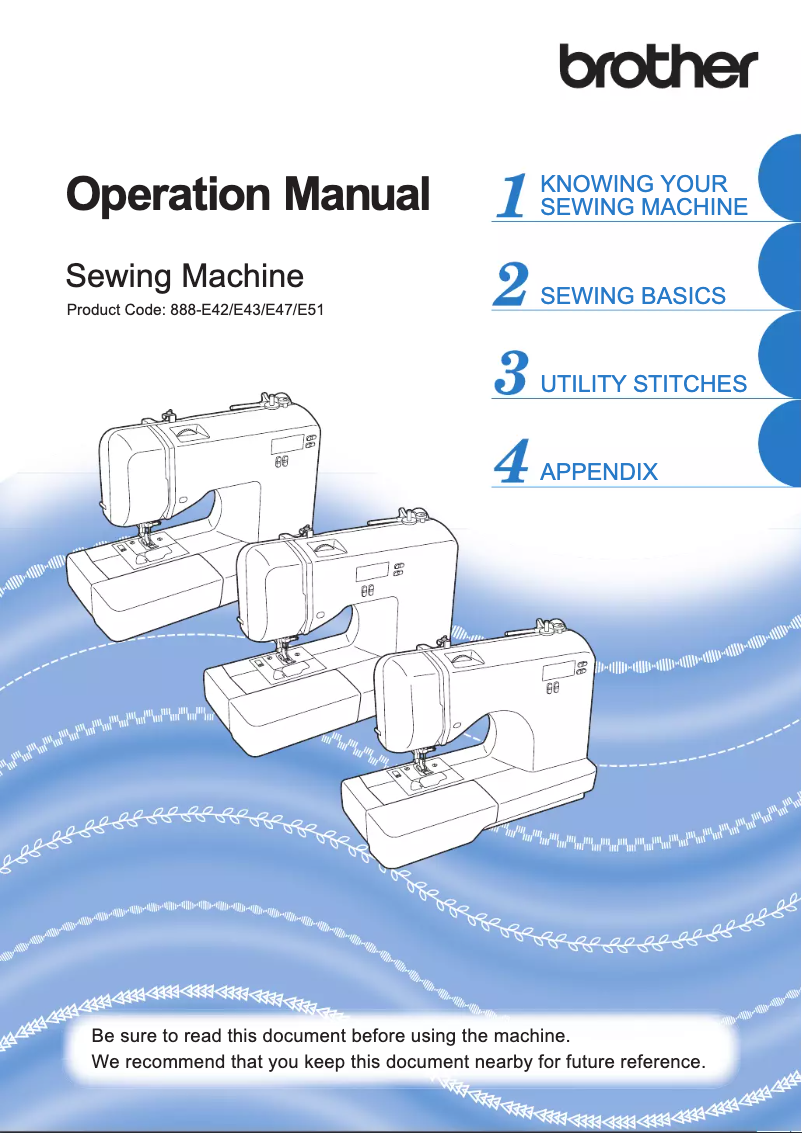 brother

Operation Manual

Sewing Machine
Product Code: 888-E42/E43/E47/E51

1 KNOWING YOUR SEWING MACHINE

2 SEWING BASICS

3 UTILITY STITCHES

4 APPENDIX

Be sure to read this document before using the machine.
We recommend that you keep this document nearby for future reference.