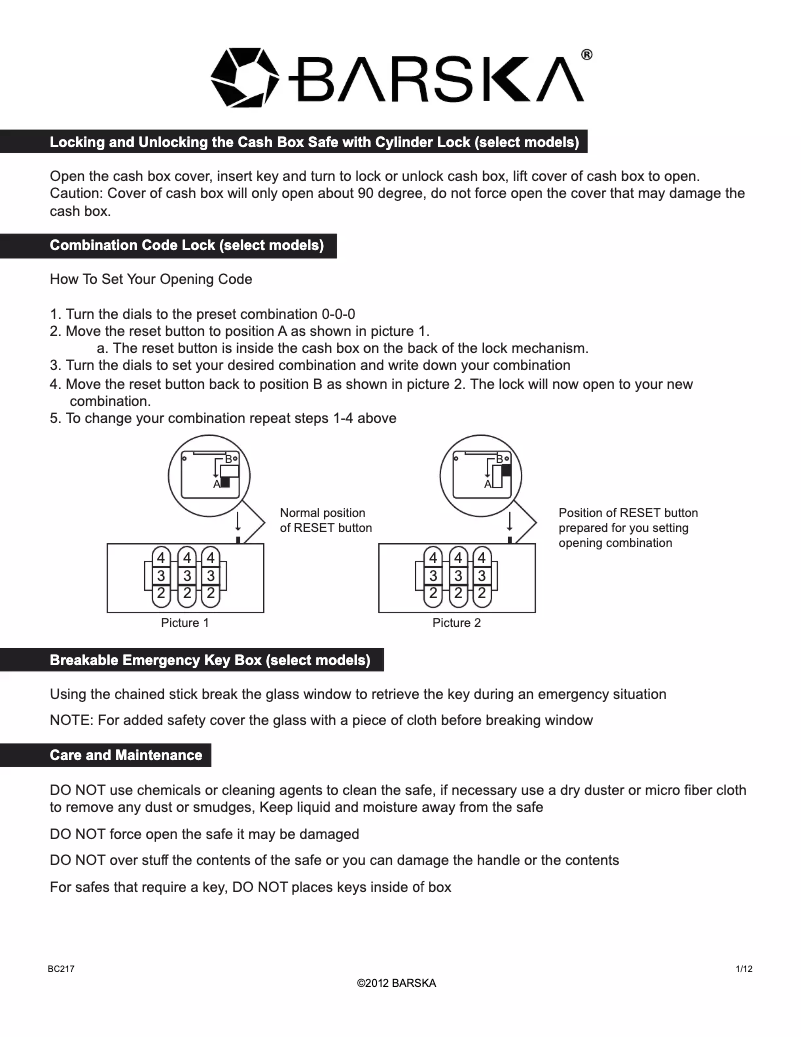 BARSKA®

Locking and Unlocking the Cash Box Safe with Cylinder Lock (select models)

Open the cash box cover, insert key and turn to lock or unlock cash box, lift cover of cash box to open. Caution: Cover of cash box will only open about 90 degree, do not force open the cover that may damage the cash box.

Combination Code Lock (select models)

How To Set Your Opening Code

1. Turn the dials to the preset combination 0-0-0
2. Move the reset button to position A as shown in picture 1.
a. The reset button is inside the cash box on the back of the lock mechanism.
3. Turn the dials to set your desired combination and write down your combination
4. Move the reset button back to position B as shown in picture 2. The lock will now open to your new combination.
5. To change your combination repeat steps 1-4 above

B
A
Normal position of RESET button
4 4 4
3 3 3
2 2 2
Picture 1

B
A
Position of RESET button prepared for you setting opening combination
4 4 4
3 3 3
2 2 2
Picture 2

Breakable Emergency Key Box (select models)

Using the chained stick break the glass window to retrieve the key during an emergency situation

NOTE: For added safety cover the glass with a piece of cloth before breaking window

Care and Maintenance

DO NOT use chemicals or cleaning agents to clean the safe, if necessary use a dry duster or micro fiber cloth to remove any dust or smudges, Keep liquid and moisture away from the safe

DO NOT force open the safe it may be damaged

DO NOT over stuff the contents of the safe or you can damage the handle or the contents

For safes that require a key, DO NOT places keys inside of box

BC217
1/12
©2012 BARSKA