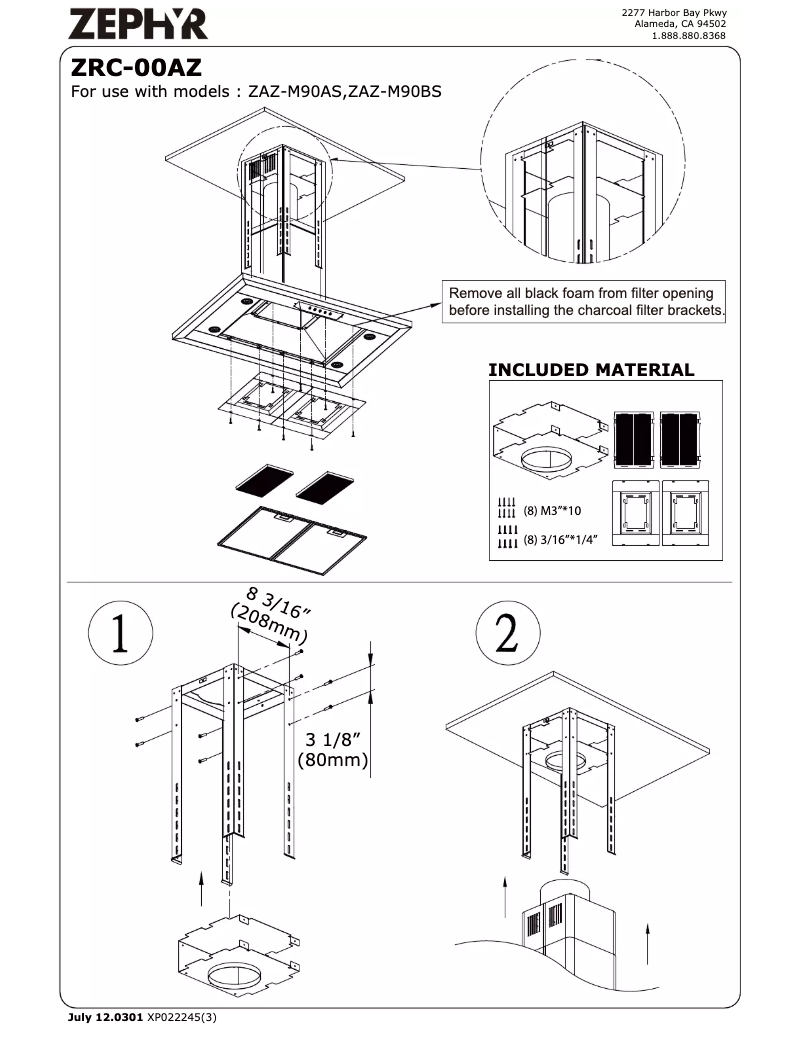 ZEPHYR

2277 Harbor Bay Pkwy
Alameda, CA 94502
1.888.880.8368

ZRC-00AZ
For use with models : ZAZ-M90AS,ZAZ-M90BS

Remove all black foam from filter opening before installing the charcoal filter brackets.

INCLUDED MATERIAL

(8) M3"*10
(8) 3/16"*1/4"

1

8 3/16"
(208mm)

3 1/8"
(80mm)

2

July 12.0301 XP022245(3)