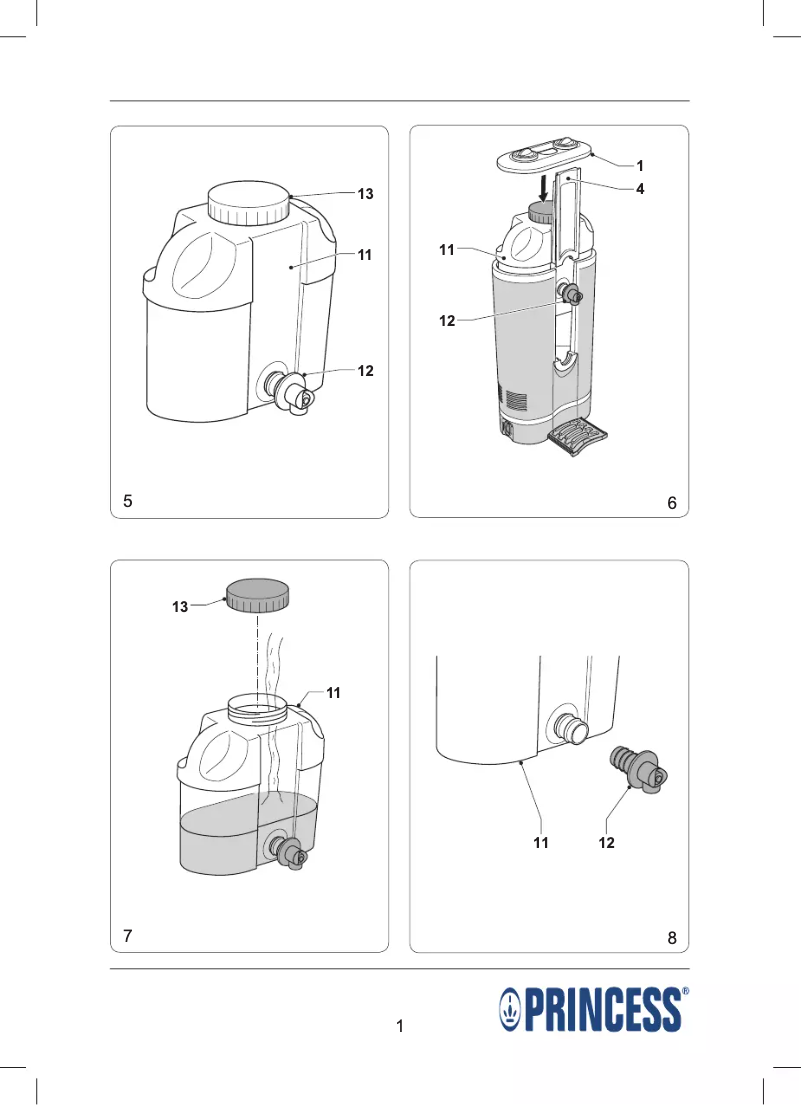 13
11
12
5

1
4
11
12
6

13
11
7

11
12
8

1

PRINCESS®