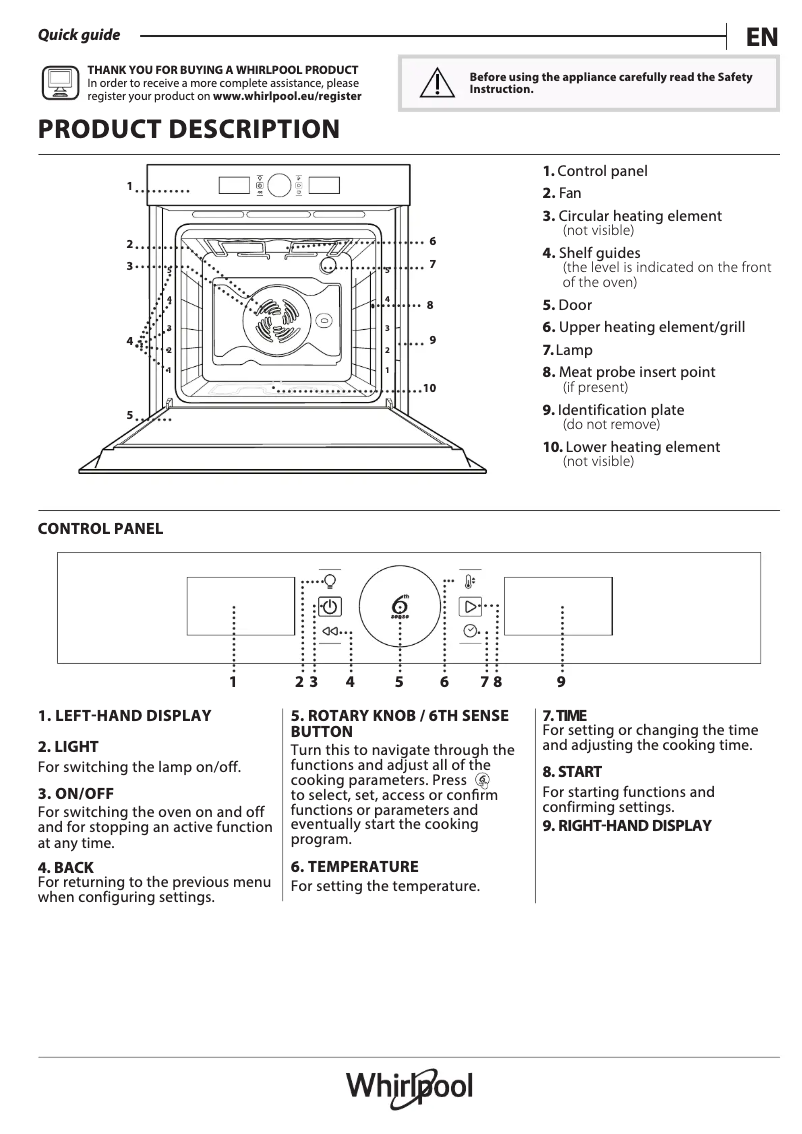 Quick guide

EN

THANK YOU FOR BUYING A WHIRLPOOL PRODUCT
In order to receive a more complete assistance, please register your product on www.whirlpool.eu/register

Before using the appliance carefully read the Safety Instruction.

PRODUCT DESCRIPTION

1
2
3
4
5
6
7
8
9
10
5
4
3
2
1
5
4
3
2
1

1. Control panel
2. Fan
3. Circular heating element (not visible)
4. Shelf guides (the level is indicated on the front of the oven)
5. Door
6. Upper heating element/grill
7. Lamp
8. Meat probe insert point (if present)
9. Identification plate (do not remove)
10. Lower heating element (not visible)

CONTROL PANEL

1 2 3 4 5 6 7 8 9

1. LEFT-HAND DISPLAY

2. LIGHT
For switching the lamp on/off.

3. ON/OFF
For switching the oven on and off and for stopping an active function at any time.

4. BACK
For returning to the previous menu when configuring settings.

5. ROTARY KNOB / 6TH SENSE BUTTON
Turn this to navigate through the functions and adjust all of the cooking parameters. Press to select, set, access or confirm functions or parameters and eventually start the cooking program.

6. TEMPERATURE
For setting the temperature.

7. TIME
For setting or changing the time and adjusting the cooking time.

8. START
For starting functions and confirming settings.

9. RIGHT-HAND DISPLAY

Whirlpool