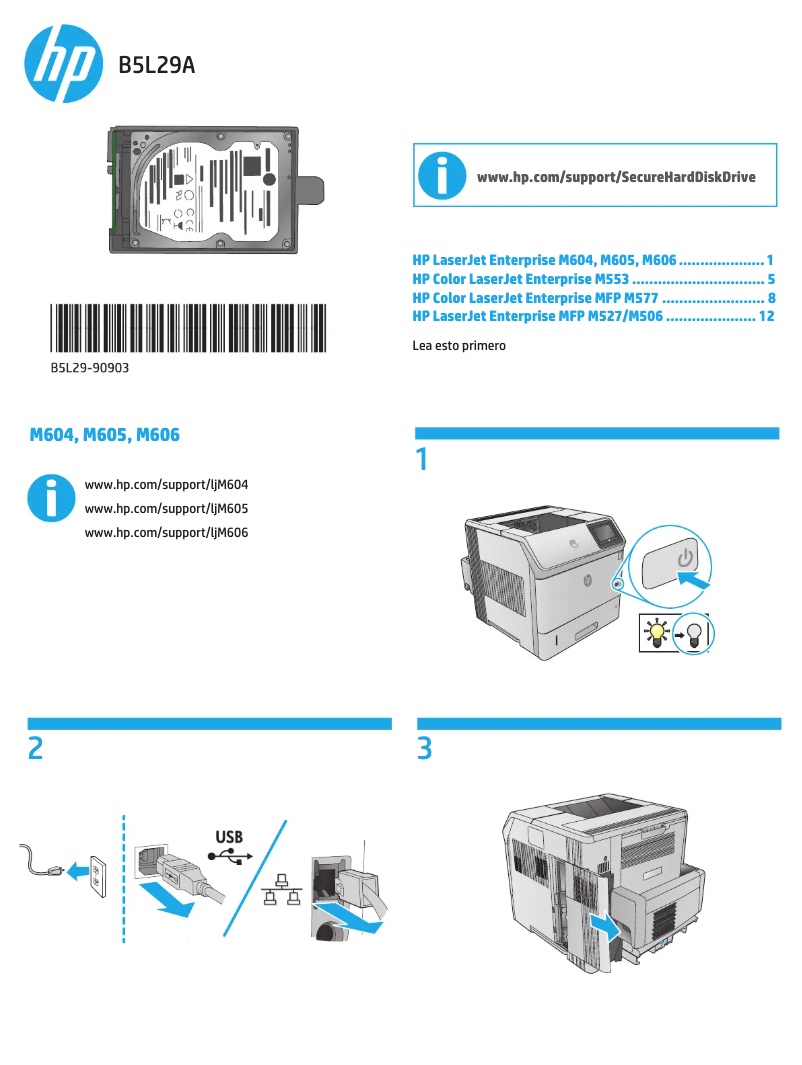 hp

B5L29A

B5L29-90903

www.hp.com/support/SecureHardDiskDrive

HP LaserJet Enterprise M604, M605, M606 .................... 1
HP Color LaserJet Enterprise M553 ............................... 5
HP Color LaserJet Enterprise MFP M577 ........................ 8
HP LaserJet Enterprise MFP M527/M506 ..................... 12

Lea esto primero

M604, M605, M606

www.hp.com/support/ljM604
www.hp.com/support/ljM605
www.hp.com/support/ljM606

1

2

USB

3