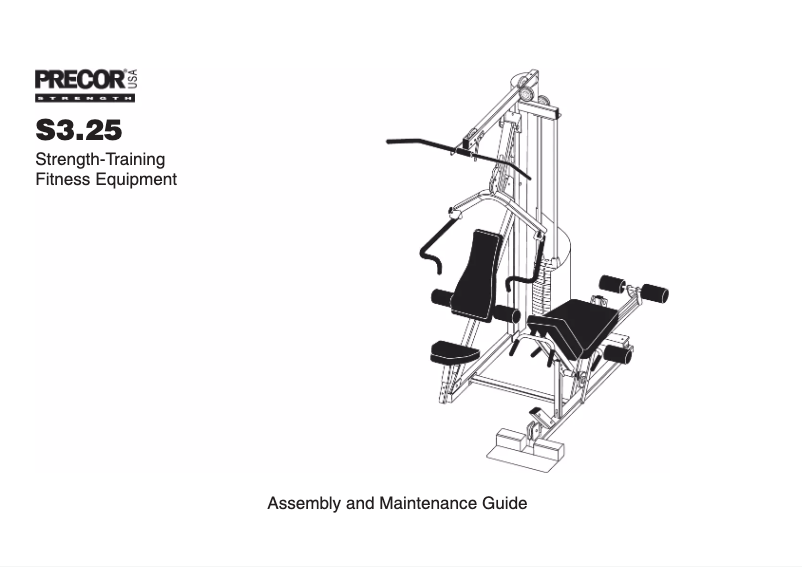 PRECOR® USA
STRENGTH

S3.25

Strength-Training
Fitness Equipment

Assembly and Maintenance Guide