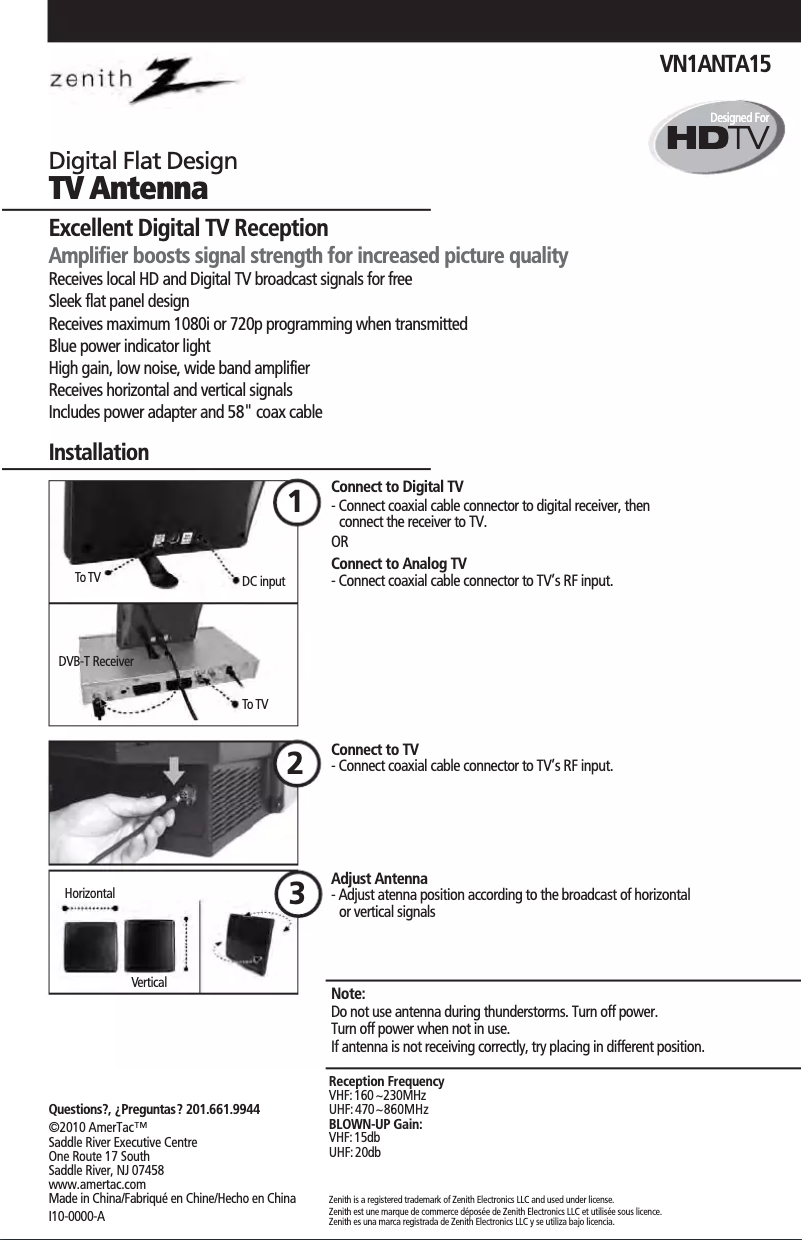 zenith

VN1ANTA15

Designed For HDTV

Digital Flat Design
TV Antenna

Excellent Digital TV Reception
Amplifier boosts signal strength for increased picture quality
Receives local HD and Digital TV broadcast signals for free
Sleek flat panel design
Receives maximum 1080i or 720p programming when transmitted
Blue power indicator light
High gain, low noise, wide band amplifier
Receives horizontal and vertical signals
Includes power adapter and 58" coax cable

Installation

To TV
DC input
DVB-T Receiver
To TV

1
Connect to Digital TV
- Connect coaxial cable connector to digital receiver, then connect the receiver to TV.
OR
Connect to Analog TV
- Connect coaxial cable connector to TV's RF input.

2
Connect to TV
- Connect coaxial cable connector to TV's RF input.

Horizontal
Vertical

3
Adjust Antenna
- Adjust atenna position according to the broadcast of horizontal or vertical signals

Note:
Do not use antenna during thunderstorms. Turn off power.
Turn off power when not in use.
If antenna is not receiving correctly, try placing in different position.

Questions?, ¿Preguntas? 201.661.9944
©2010 AmerTac™
Saddle River Executive Centre
One Route 17 South
Saddle River, NJ 07458
www.amertac.com
Made in China/Fabriqué en Chine/Hecho en China
I10-0000-A

Reception Frequency
VHF: 160 ~230MHz
UHF: 470 ~860MHz
BLOWN-UP Gain:
VHF: 15db
UHF: 20db

Zenith is a registered trademark of Zenith Electronics LLC and used under license.
Zenith est une marque de commerce déposée de Zenith Electronics LLC et utilisée sous licence.
Zenith es una marca registrada de Zenith Electronics LLC y se utiliza bajo licencia.