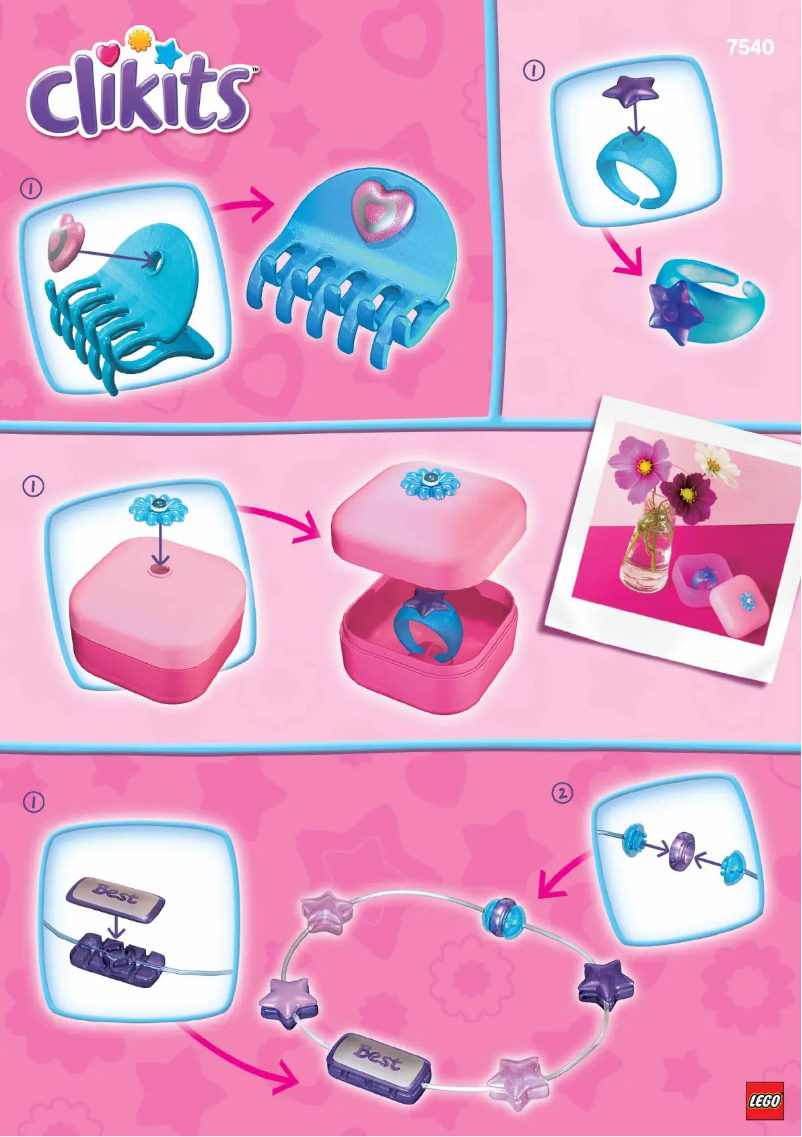 clikits™

7540

1

1

1

1

2

Best

Best

LEGO