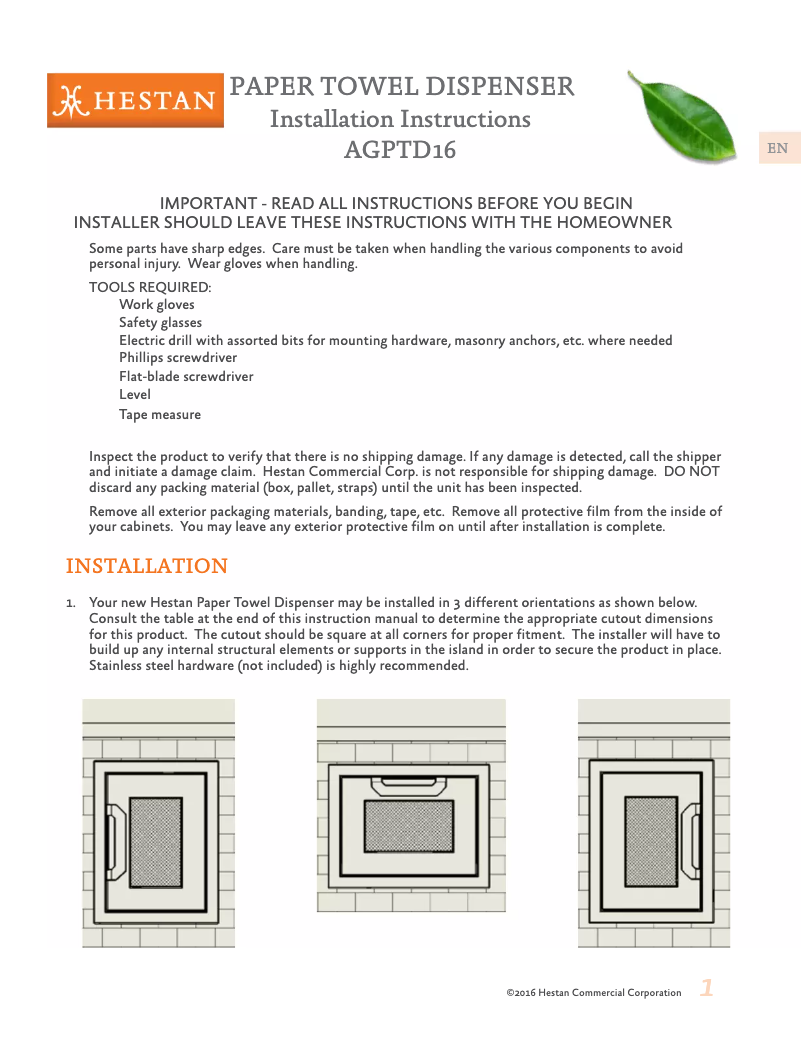 HESTAN

PAPER TOWEL DISPENSER
Installation Instructions
AGPTD16

EN

IMPORTANT - READ ALL INSTRUCTIONS BEFORE YOU BEGIN
INSTALLER SHOULD LEAVE THESE INSTRUCTIONS WITH THE HOMEOWNER

Some parts have sharp edges. Care must be taken when handling the various components to avoid personal injury. Wear gloves when handling.

TOOLS REQUIRED:
Work gloves
Safety glasses
Electric drill with assorted bits for mounting hardware, masonry anchors, etc. where needed
Phillips screwdriver
Flat-blade screwdriver
Level
Tape measure

Inspect the product to verify that there is no shipping damage. If any damage is detected, call the shipper and initiate a damage claim. Hestan Commercial Corp. is not responsible for shipping damage. DO NOT discard any packing material (box, pallet, straps) until the unit has been inspected.

Remove all exterior packaging materials, banding, tape, etc. Remove all protective film from the inside of your cabinets. You may leave any exterior protective film on until after installation is complete.

INSTALLATION

1. Your new Hestan Paper Towel Dispenser may be installed in 3 different orientations as shown below. Consult the table at the end of this instruction manual to determine the appropriate cutout dimensions for this product. The cutout should be square at all corners for proper fitment. The installer will have to build up any internal structural elements or supports in the island in order to secure the product in place. Stainless steel hardware (not included) is highly recommended.

©2016 Hestan Commercial Corporation 1