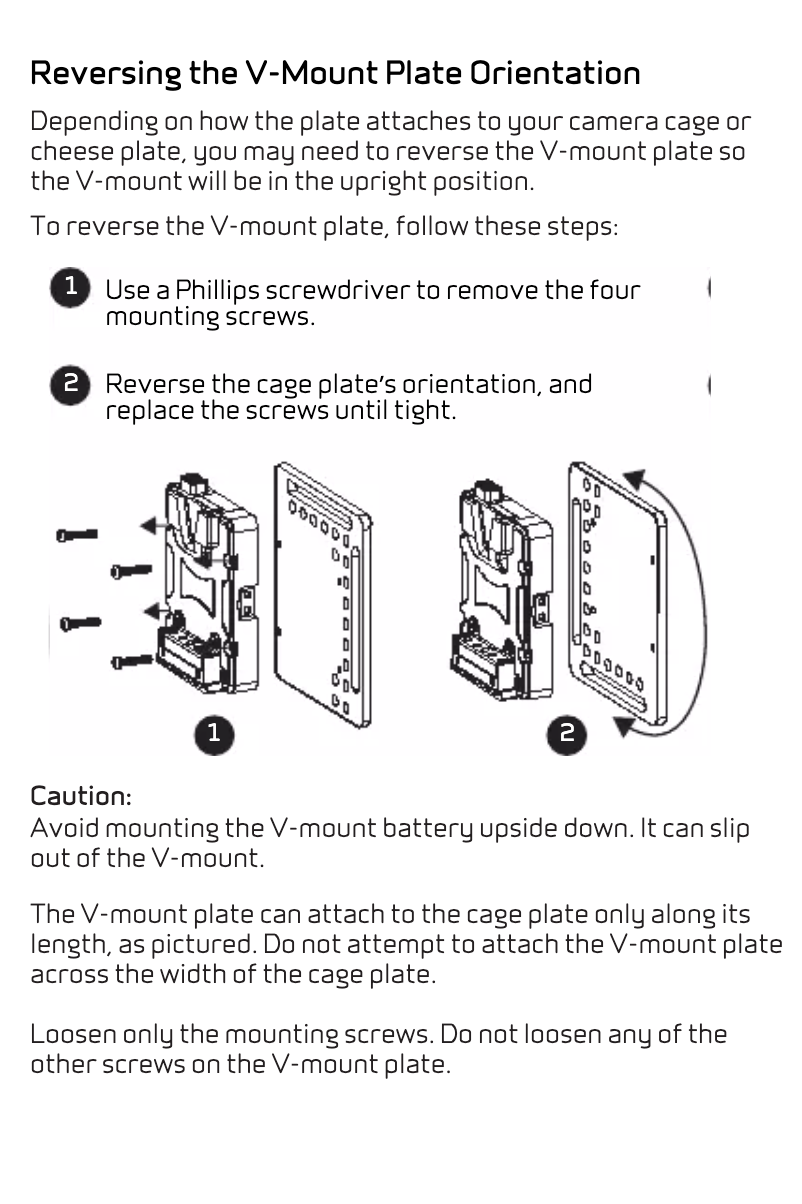 Reversing the V-Mount Plate Orientation

Depending on how the plate attaches to your camera cage or cheese plate, you may need to reverse the V-mount plate so the V-mount will be in the upright position.

To reverse the V-mount plate, follow these steps:

1 Use a Phillips screwdriver to remove the four mounting screws.

2 Reverse the cage plate's orientation, and replace the screws until tight.

1

2

Caution:
Avoid mounting the V-mount battery upside down. It can slip out of the V-mount.

The V-mount plate can attach to the cage plate only along its length, as pictured. Do not attempt to attach the V-mount plate across the width of the cage plate.

Loosen only the mounting screws. Do not loosen any of the other screws on the V-mount plate.