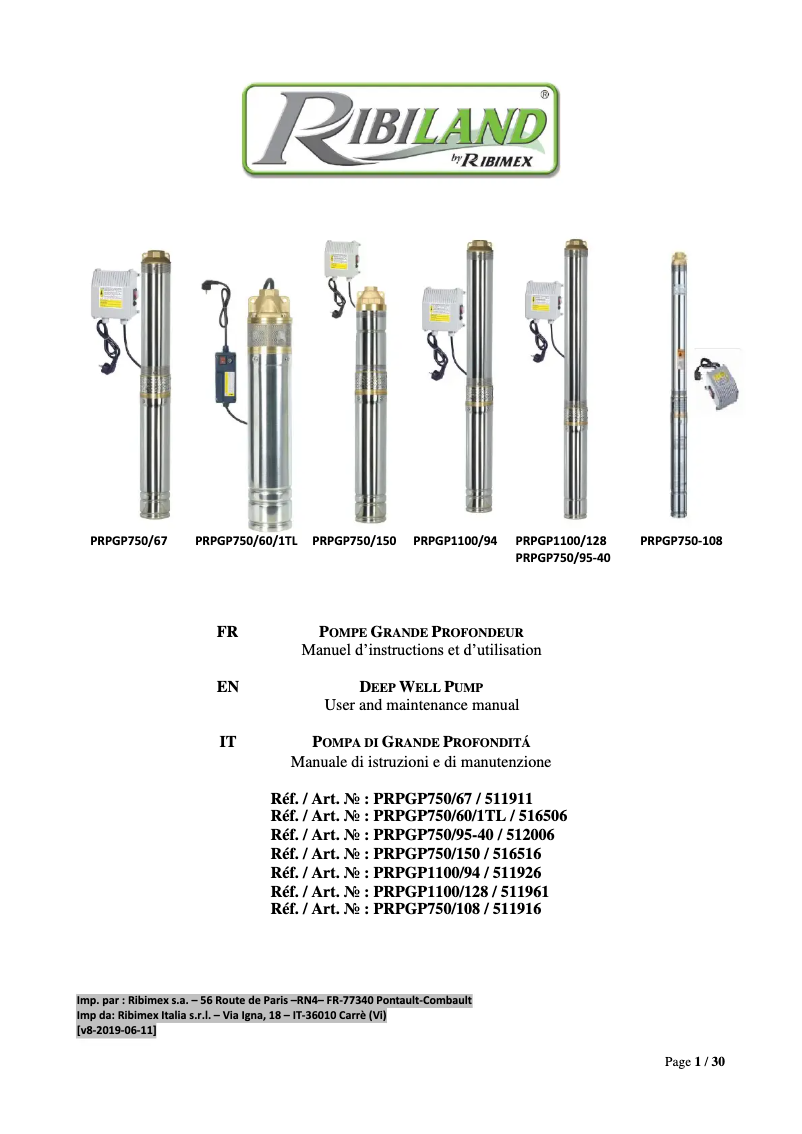 RIBILAND®
by RIBIMEX

PRPGP750/67 PRPGP750/60/1TL PRPGP750/150 PRPGP1100/94 PRPGP1100/128 PRPGP750/95-40 PRPGP750-108

FR POMPE GRANDE PROFONDEUR
Manuel d'instructions et d'utilisation

EN DEEP WELL PUMP
User and maintenance manual

IT POMPA DI GRANDE PROFONDITÁ
Manuale di istruzioni e di manutenzione

Réf. / Art. № : PRPGP750/67 / 511911
Réf. / Art. № : PRPGP750/60/1TL / 516506
Réf. / Art. № : PRPGP750/95-40 / 512006
Réf. / Art. № : PRPGP750/150 / 516516
Réf. / Art. № : PRPGP1100/94 / 511926
Réf. / Art. № : PRPGP1100/128 / 511961
Réf. / Art. № : PRPGP750/108 / 511916

Imp. par : Ribimex s.a. – 56 Route de Paris –RN4– FR-77340 Pontault-Combault
Imp da: Ribimex Italia s.r.l. – Via Igna, 18 – IT-36010 Carrè (Vi)
[v8-2019-06-11]

Page 1 / 30