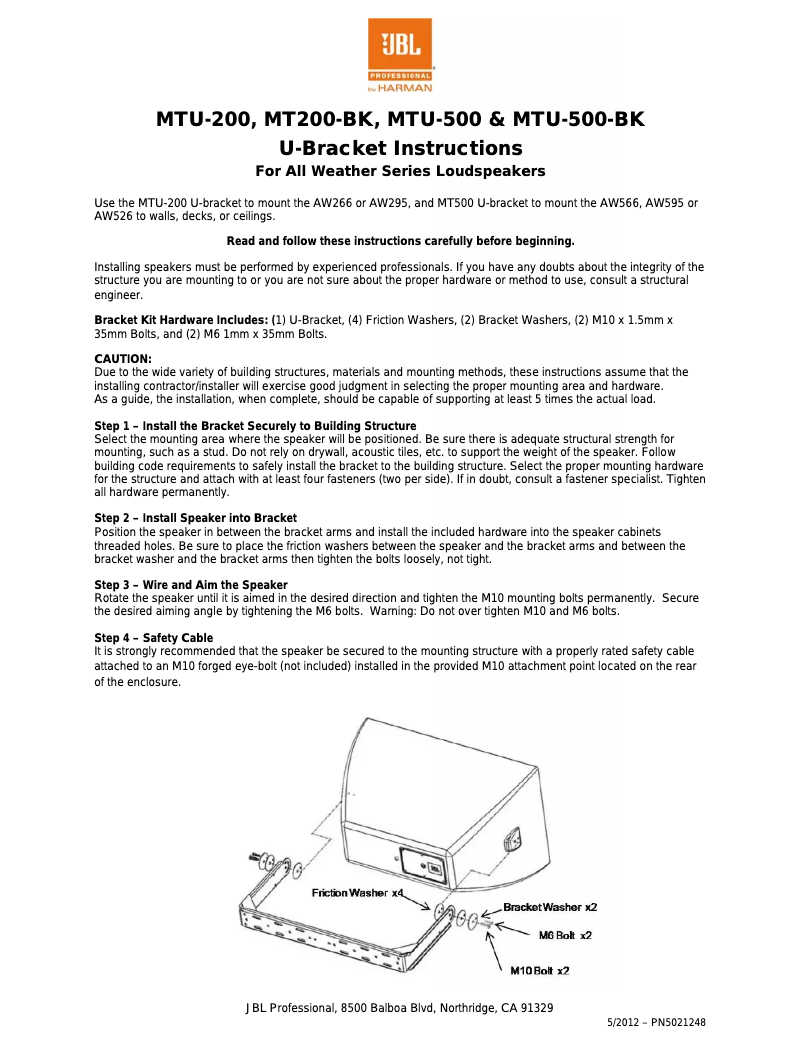 JBL
PROFESSIONAL
by HARMAN

MTU-200, MT200-BK, MTU-500 & MTU-500-BK
U-Bracket Instructions
For All Weather Series Loudspeakers

Use the MTU-200 U-bracket to mount the AW266 or AW295, and MT500 U-bracket to mount the AW566, AW595 or AW526 to walls, decks, or ceilings.

Read and follow these instructions carefully before beginning.

Installing speakers must be performed by experienced professionals. If you have any doubts about the integrity of the structure you are mounting to or you are not sure about the proper hardware or method to use, consult a structural engineer.

Bracket Kit Hardware Includes: (1) U-Bracket, (4) Friction Washers, (2) Bracket Washers, (2) M10 x 1.5mm x 35mm Bolts, and (2) M6 1mm x 35mm Bolts.

CAUTION:
Due to the wide variety of building structures, materials and mounting methods, these instructions assume that the installing contractor/installer will exercise good judgment in selecting the proper mounting area and hardware.
As a guide, the installation, when complete, should be capable of supporting at least 5 times the actual load.

Step 1 – Install the Bracket Securely to Building Structure
Select the mounting area where the speaker will be positioned. Be sure there is adequate structural strength for mounting, such as a stud. Do not rely on drywall, acoustic tiles, etc. to support the weight of the speaker. Follow building code requirements to safely install the bracket to the building structure. Select the proper mounting hardware for the structure and attach with at least four fasteners (two per side). If in doubt, consult a fastener specialist. Tighten all hardware permanently.

Step 2 – Install Speaker into Bracket
Position the speaker in between the bracket arms and install the included hardware into the speaker cabinets threaded holes. Be sure to place the friction washers between the speaker and the bracket arms and between the bracket washer and the bracket arms then tighten the bolts loosely, not tight.

Step 3 – Wire and Aim the Speaker
Rotate the speaker until it is aimed in the desired direction and tighten the M10 mounting bolts permanently. Secure the desired aiming angle by tightening the M6 bolts. Warning: Do not over tighten M10 and M6 bolts.

Step 4 – Safety Cable
It is strongly recommended that the speaker be secured to the mounting structure with a properly rated safety cable attached to an M10 forged eye-bolt (not included) installed in the provided M10 attachment point located on the rear of the enclosure.

Friction Washer x4
Bracket Washer x2
M6 Bolt x2
M10 Bolt x2

JBL Professional, 8500 Balboa Blvd, Northridge, CA 91329
5/2012 – PN5021248