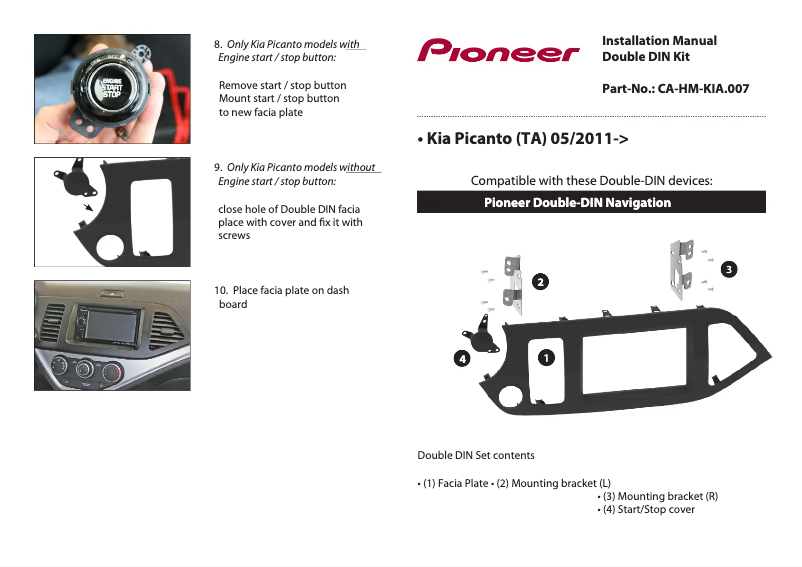 ENGINE START STOP

8. Only Kia Picanto models with Engine start / stop button:

Remove start / stop button
Mount start / stop button to new facia plate

9. Only Kia Picanto models without Engine start / stop button:

close hole of Double DIN facia place with cover and fix it with screws

10. Place facia plate on dash board

Pioneer

Installation Manual
Double DIN Kit

Part-No.: CA-HM-KIA.007

• Kia Picanto (TA) 05/2011->

Compatible with these Double-DIN devices:

Pioneer Double-DIN Navigation

2

3

4

1

Double DIN Set contents

• (1) Facia Plate • (2) Mounting bracket (L)
• (3) Mounting bracket (R)
• (4) Start/Stop cover