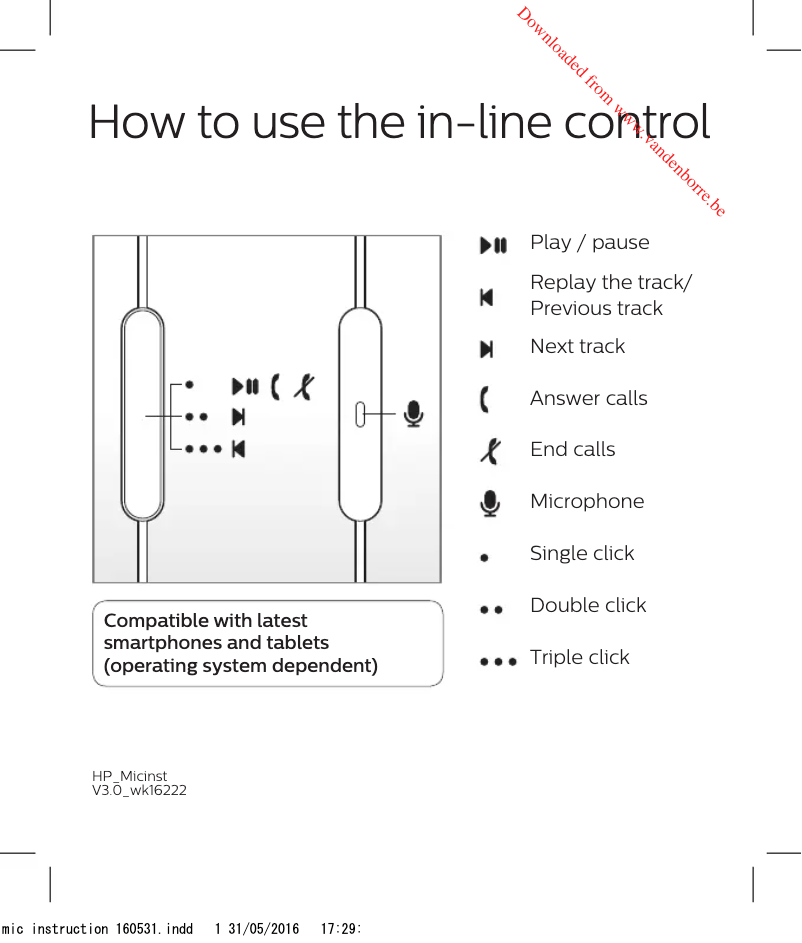 Downloaded from www.vandenborre.be

How to use the in-line control

Compatible with latest smartphones and tablets (operating system dependent)

Play / pause

Replay the track/ Previous track

Next track

Answer calls

End calls

Microphone

Single click

Double click

Triple click

HP_Micinst
V3.0_wk16222

mic instruction 160531.indd 1 31/05/2016 17:29: