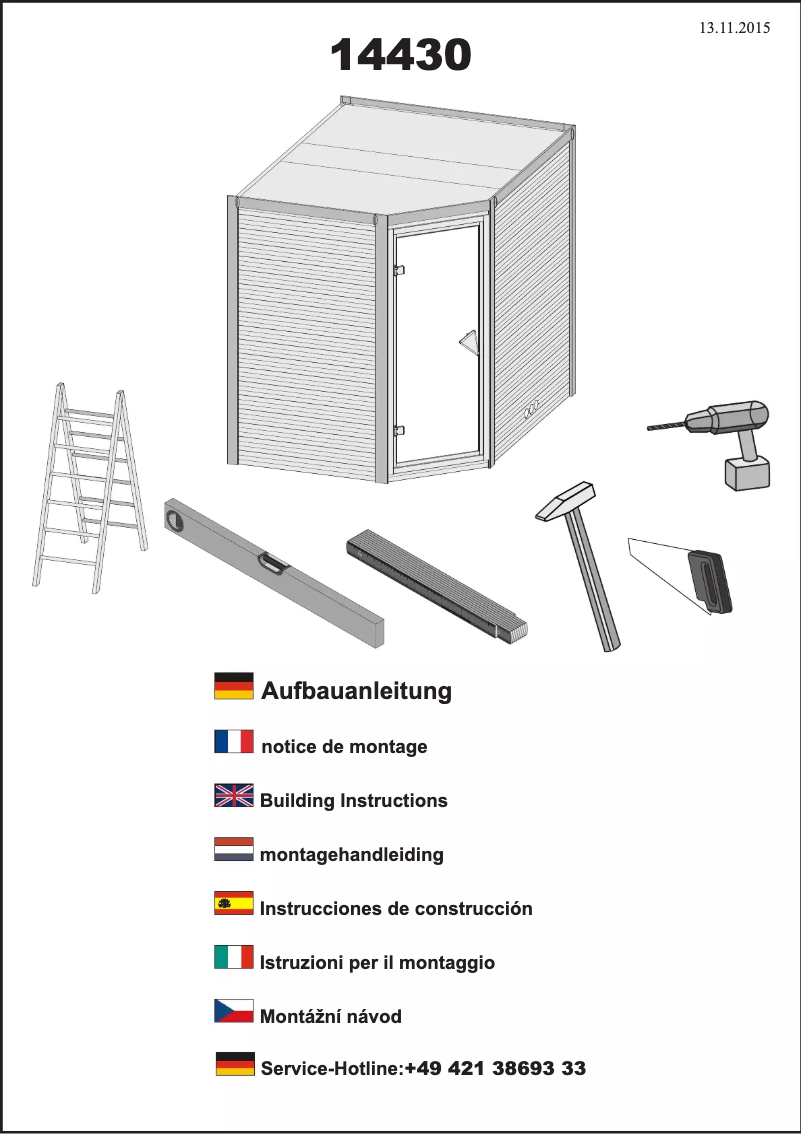 13.11.2015

14430

Aufbauanleitung

notice de montage

Building Instructions

montagehandleiding

Instrucciones de construcción

Istruzioni per il montaggio

Montážní návod

Service-Hotline:+49 421 38693 33