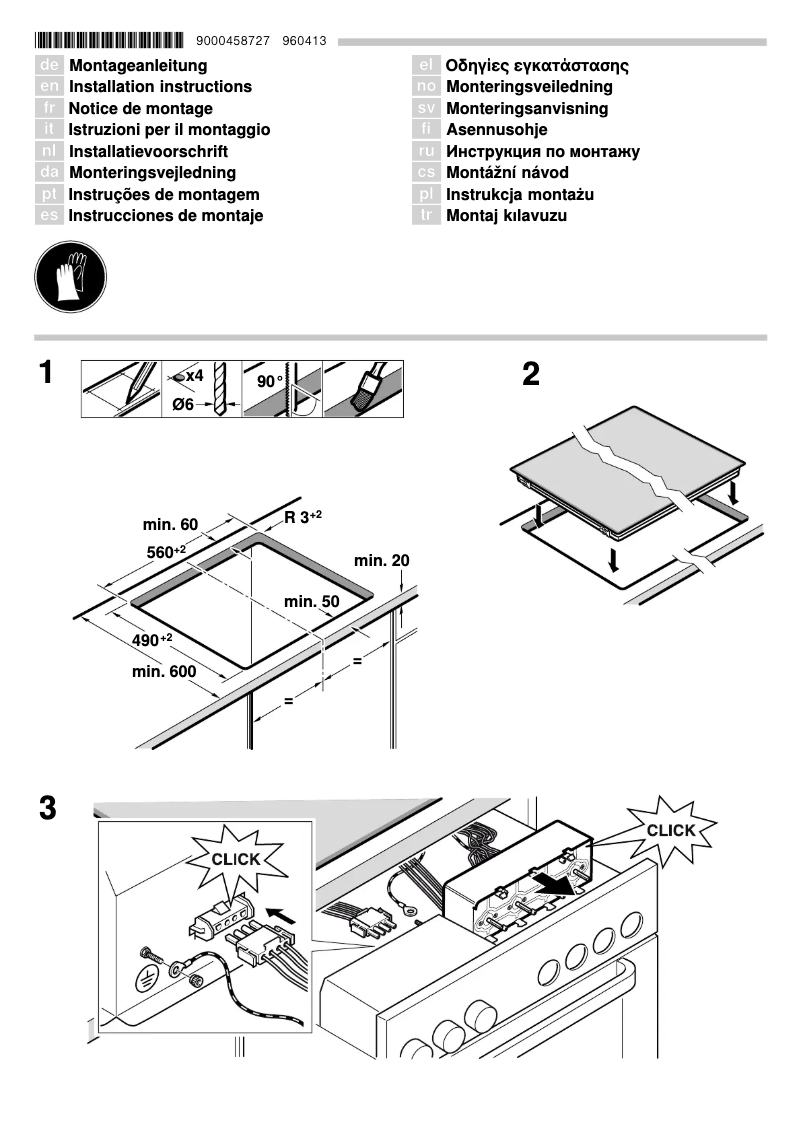 9000458727 960413

de Montageanleitung
en Installation instructions
fr Notice de montage
it Istruzioni per il montaggio
nl Installatievoorschrift
da Monteringsvejledning
pt Instruções de montagem
es Instrucciones de montaje

el Οδηγίες εγκατάστασης
no Monteringsveiledning
sv Monteringsanvisning
fi Asennusohje
ru Инструкция по монтажу
cs Montážní návod
pl Instrukcja montażu
tr Montaj kılavuzu

1

x4
Ø6
90°

min. 60
R $3^{+2}$
$560^{+2}$
min. 20
min. 50
$490^{+2}$
min. 600
=
=

2

3

CLICK
CLICK