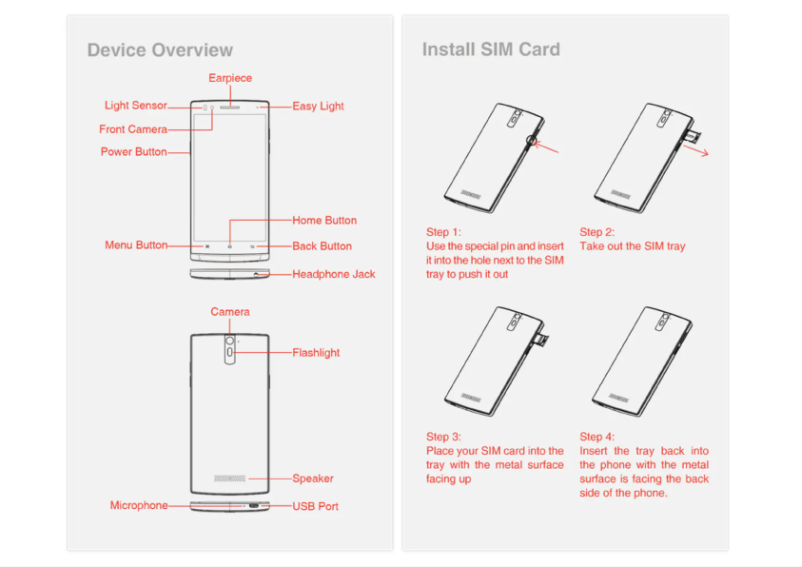 Device Overview

Earpiece
Light Sensor
Easy Light
Front Camera
Power Button
Home Button
Menu Button
Back Button
Headphone Jack
Camera
Flashlight
Speaker
Microphone
USB Port

Install SIM Card

Step 1:
Use the special pin and insert it into the hole next to the SIM tray to push it out

Step 2:
Take out the SIM tray

Step 3:
Place your SIM card into the tray with the metal surface facing up

Step 4:
Insert the tray back into the phone with the metal surface is facing the back side of the phone.