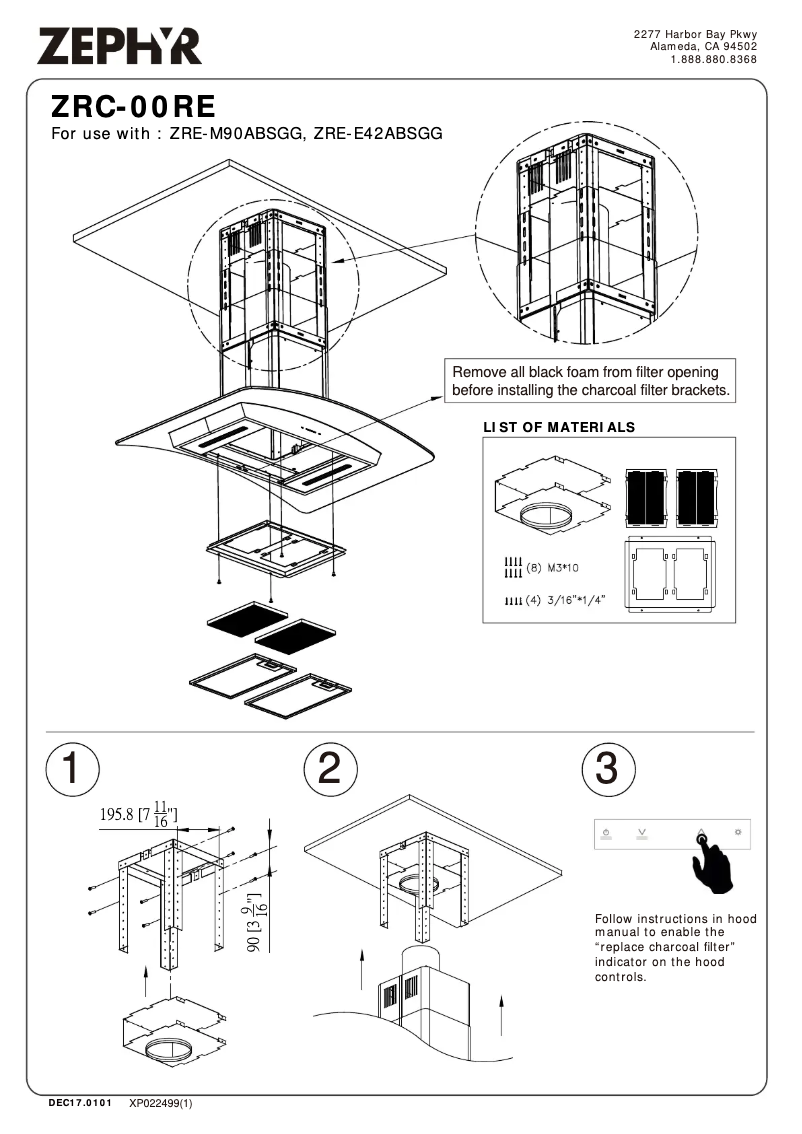 ZEPHYR

2277 Harbor Bay Pkwy
Alameda, CA 94502
1.888.880.8368

ZRC-00RE
For use with : ZRE-M90ABSGG, ZRE-E42ABSGG

Remove all black foam from filter opening before installing the charcoal filter brackets.

LIST OF MATERIALS

(8) M3*10

(4) 3/16"*1/4"

1

195.8 [$7\frac{11}{16}$"]

90 [$3\frac{9}{16}$"]

2

3

Follow instructions in hood manual to enable the "replace charcoal filter" indicator on the hood controls.

DEC17.0101 XP022499(1)