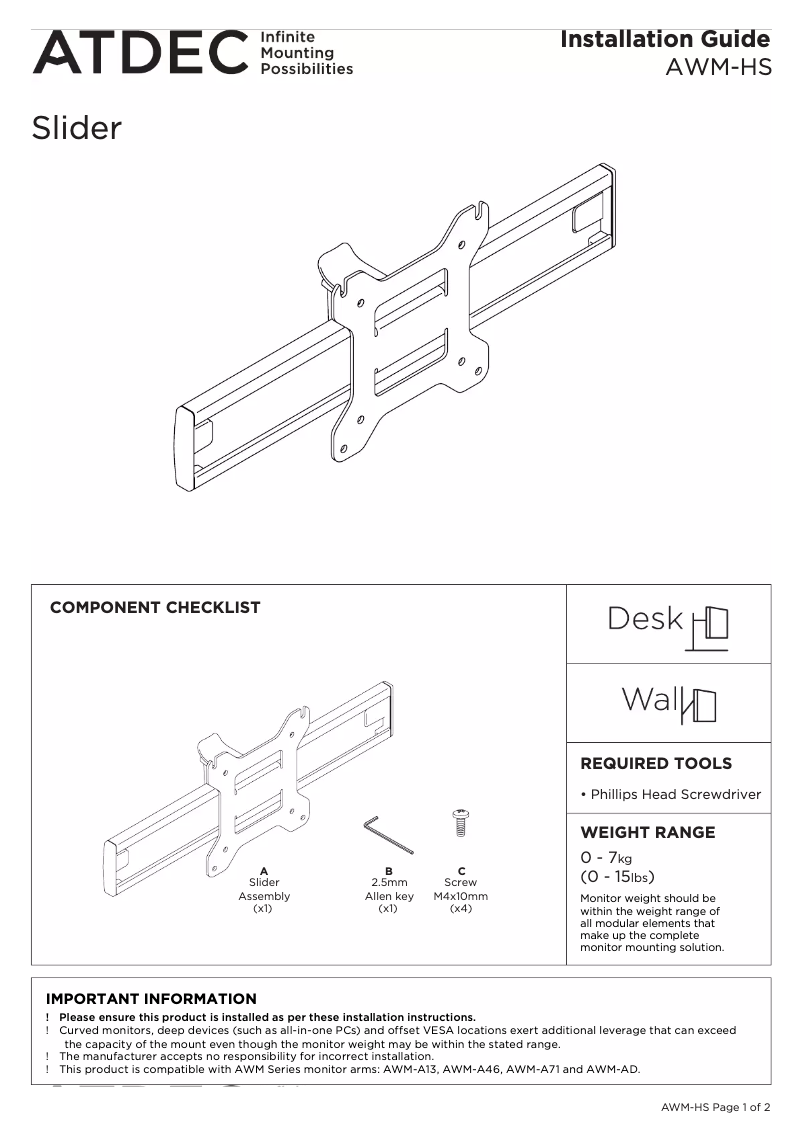 ATDEC Infinite Mounting Possibilities

Installation Guide
AWM-HS

Slider

COMPONENT CHECKLIST

A
Slider Assembly
(x1)

B
2.5mm Allen key
(x1)

C
Screw
M4x10mm
(x4)

Desk

Wall

REQUIRED TOOLS

• Phillips Head Screwdriver

WEIGHT RANGE

0 - 7kg
(0 - 15lbs)

Monitor weight should be within the weight range of all modular elements that make up the complete monitor mounting solution.

IMPORTANT INFORMATION

! Please ensure this product is installed as per these installation instructions.
! Curved monitors, deep devices (such as all-in-one PCs) and offset VESA locations exert additional leverage that can exceed the capacity of the mount even though the monitor weight may be within the stated range.
! The manufacturer accepts no responsibility for incorrect installation.
! This product is compatible with AWM Series monitor arms: AWM-A13, AWM-A46, AWM-A71 and AWM-AD.

AWM-HS Page 1 of 2