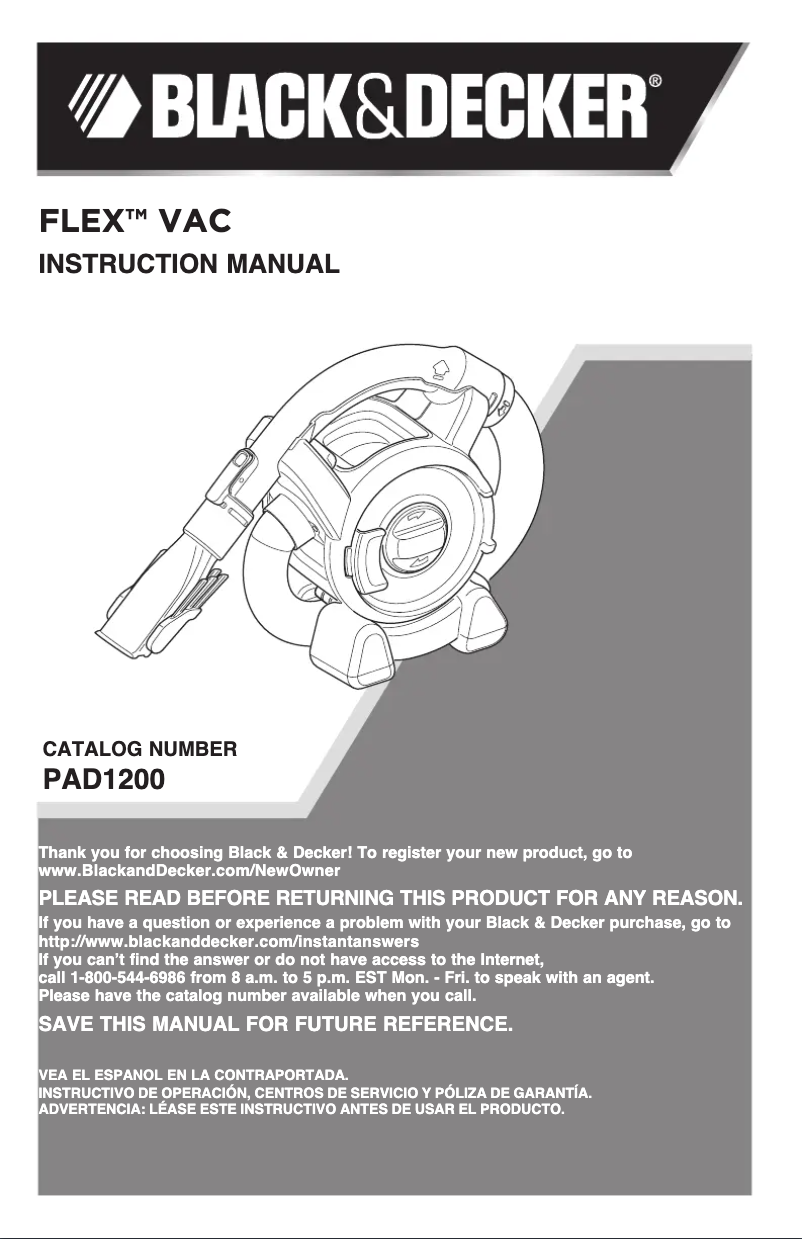 BLACK&DECKER®

FLEX™ VAC
INSTRUCTION MANUAL

CATALOG NUMBER
PAD1200

Thank you for choosing Black & Decker! To register your new product, go to www.BlackandDecker.com/NewOwner

PLEASE READ BEFORE RETURNING THIS PRODUCT FOR ANY REASON.

If you have a question or experience a problem with your Black & Decker purchase, go to http://www.blackanddecker.com/instantanswers
If you can't find the answer or do not have access to the Internet, call 1-800-544-6986 from 8 a.m. to 5 p.m. EST Mon. - Fri. to speak with an agent.
Please have the catalog number available when you call.

SAVE THIS MANUAL FOR FUTURE REFERENCE.

VEA EL ESPANOL EN LA CONTRAPORTADA.
INSTRUCTIVO DE OPERACIÓN, CENTROS DE SERVICIO Y PÓLIZA DE GARANTÍA.
ADVERTENCIA: LÉASE ESTE INSTRUCTIVO ANTES DE USAR EL PRODUCTO.