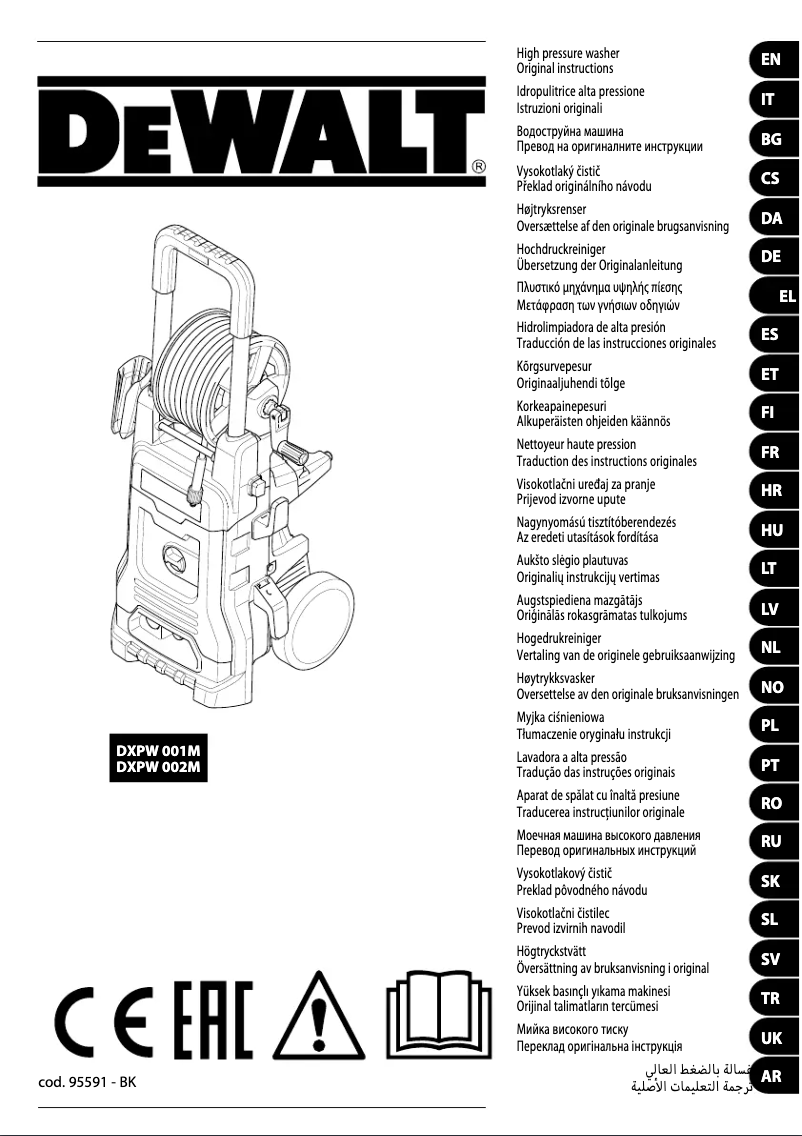 DEWALT®

DXPW 001M
DXPW 002M

CE EAC

cod. 95591 - BK

High pressure washer
Original instructions
EN

Idropulitrice alta pressione
Istruzioni originali
IT

Водоструйна машина
Превод на оригиналните инструкции
BG

Vysokotlaký čistič
Překlad originálního návodu
CS

Højtryksrenser
Oversættelse af den originale brugsanvisning
DA

Hochdruckreiniger
Übersetzung der Originalanleitung
DE

Πλυστικό μηχάνημα υψηλής πίεσης
Μετάφραση των γνήσιων οδηγιών
EL

Hidrolimpiadora de alta presión
Traducción de las instrucciones originales
ES

Kõrgsurvepesur
Originaaljuhendi tõlge
ET

Korkeapainepesuri
Alkuperäisten ohjeiden käännös
FI

Nettoyeur haute pression
Traduction des instructions originales
FR

Visokotlačni uređaj za pranje
Prijevod izvorne upute
HR

Nagynyomású tisztítóberendezés
Az eredeti utasítások fordítása
HU

Aukšto slėgio plautuvas
Originalių instrukcijų vertimas
LT

Augstspiediena mazgātājs
Oriģinālās rokasgrāmatas tulkojums
LV

Hogedrukreiniger
Vertaling van de originele gebruiksaanwijzing
NL

Høytrykksvasker
Oversettelse av den originale bruksanvisningen
NO

Myjka ciśnieniowa
Tłumaczenie oryginału instrukcji
PL

Lavadora a alta pressão
Tradução das instruções originais
PT

Aparat de spălat cu înaltă presiune
Traducerea instrucțiunilor originale
RO

Моечная машина высокого давления
Перевод оригинальных инструкций
RU

Vysokotlakový čistič
Preklad pôvodného návodu
SK

Visokotlačni čistilec
Prevod izvirnih navodil
SL

Högtryckstvätt
Översättning av bruksanvisning i original
SV

Yüksek basınçlı yıkama makinesi
Orijinal talimatların tercümesi
TR

Мийка високого тиску
Переклад оригінальна інструкція
UK

غسالة بالضغط العالي
ترجمة التعليمات الأصلية
AR