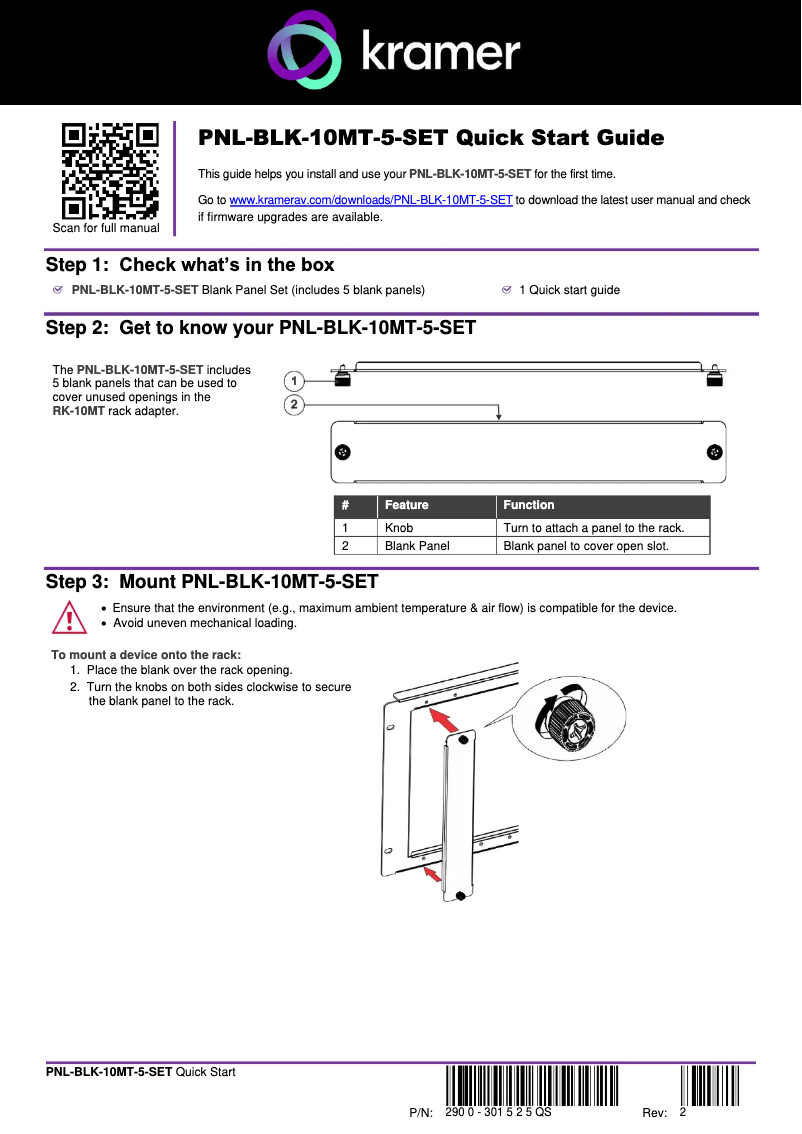 kramer

Scan for full manual

PNL-BLK-10MT-5-SET Quick Start Guide

This guide helps you install and use your PNL-BLK-10MT-5-SET for the first time.

Go to www.kramerav.com/downloads/PNL-BLK-10MT-5-SET to download the latest user manual and check if firmware upgrades are available.

Step 1: Check what's in the box

PNL-BLK-10MT-5-SET Blank Panel Set (includes 5 blank panels)

1 Quick start guide

Step 2: Get to know your PNL-BLK-10MT-5-SET

The PNL-BLK-10MT-5-SET includes 5 blank panels that can be used to cover unused openings in the RK-10MT rack adapter.

1

2

| # | Feature | Function |
|---|---|---|
| 1 | Knob | Turn to attach a panel to the rack. |
| 2 | Blank Panel | Blank panel to cover open slot. |

Step 3: Mount PNL-BLK-10MT-5-SET

• Ensure that the environment (e.g., maximum ambient temperature & air flow) is compatible for the device.
• Avoid uneven mechanical loading.

To mount a device onto the rack:
1. Place the blank over the rack opening.
2. Turn the knobs on both sides clockwise to secure the blank panel to the rack.

PNL-BLK-10MT-5-SET Quick Start

P/N: 290 0 - 301 5 2 5 QS

Rev: 2