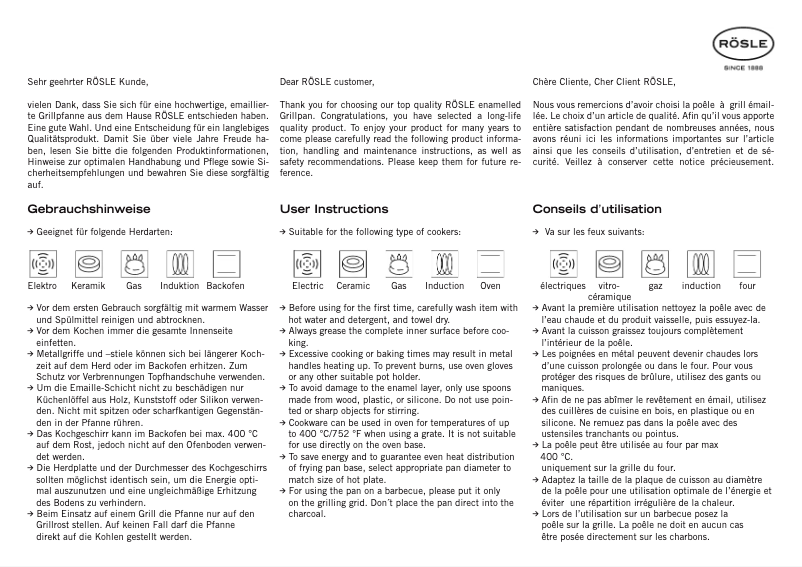 RÖSLE
SINCE 1888

Sehr geehrter RÖSLE Kunde,

vielen Dank, dass Sie sich für eine hochwertige, emaillierte Grillpfanne aus dem Hause RÖSLE entschieden haben. Eine gute Wahl. Und eine Entscheidung für ein langlebiges Qualitätsprodukt. Damit Sie über viele Jahre Freude haben, lesen Sie bitte die folgenden Produktinformationen, Hinweise zur optimalen Handhabung und Pflege sowie Sicherheitsempfehlungen und bewahren Sie diese sorgfältig auf.

Gebrauchshinweise

→ Geeignet für folgende Herdarten:

Elektro Keramik Gas Induktion Backofen

→ Vor dem ersten Gebrauch sorgfältig mit warmem Wasser und Spülmittel reinigen und abtrocknen.
→ Vor dem Kochen immer die gesamte Innenseite einfetten.
→ Metallgriffe und –stiele können sich bei längerer Kochzeit auf dem Herd oder im Backofen erhitzen. Zum Schutz vor Verbrennungen Topfhandschuhe verwenden.
→ Um die Emaille-Schicht nicht zu beschädigen nur Küchenlöffel aus Holz, Kunststoff oder Silikon verwenden. Nicht mit spitzen oder scharfkantigen Gegenständen in der Pfanne rühren.
→ Das Kochgeschirr kann im Backofen bei max. 400 °C auf dem Rost, jedoch nicht auf den Ofenboden verwendet werden.
→ Die Herdplatte und der Durchmesser des Kochgeschirrs sollten möglichst identisch sein, um die Energie optimal auszunutzen und eine ungleichmäßige Erhitzung des Bodens zu verhindern.
→ Beim Einsatz auf einem Grill die Pfanne nur auf den Grillrost stellen. Auf keinen Fall darf die Pfanne direkt auf die Kohlen gestellt werden.

Dear RÖSLE customer,

Thank you for choosing our top quality RÖSLE enamelled Grillpan. Congratulations, you have selected a long-life quality product. To enjoy your product for many years to come please carefully read the following product information, handling and maintenance instructions, as well as safety recommendations. Please keep them for future reference.

User Instructions

→ Suitable for the following type of cookers:

Electric Ceramic Gas Induction Oven

→ Before using for the first time, carefully wash item with hot water and detergent, and towel dry.
→ Always grease the complete inner surface before cooking.
→ Excessive cooking or baking times may result in metal handles heating up. To prevent burns, use oven gloves or any other suitable pot holder.
→ To avoid damage to the enamel layer, only use spoons made from wood, plastic, or silicone. Do not use pointed or sharp objects for stirring.
→ Cookware can be used in oven for temperatures of up to 400 °C/752 °F when using a grate. It is not suitable for use directly on the oven base.
→ To save energy and to guarantee even heat distribution of frying pan base, select appropriate pan diameter to match size of hot plate.
→ For using the pan on a barbecue, please put it only on the grilling grid. Don´t place the pan direct into the charcoal.

Chère Cliente, Cher Client RÖSLE,

Nous vous remercions d'avoir choisi la poêle à grill émaillée. Le choix d'un article de qualité. Afin qu'il vous apporte entière satisfaction pendant de nombreuses années, nous avons réuni ici les informations importantes sur l'article ainsi que les conseils d'utilisation, d'entretien et de sécurité. Veillez à conserver cette notice précieusement.

Conseils d'utilisation

→ Va sur les feux suivants:

électriques vitro-céramique gaz induction four

→ Avant la première utilisation nettoyez la poêle avec de l'eau chaude et du produit vaisselle, puis essuyez-la.
→ Avant la cuisson graissez toujours complètement l'intérieur de la poêle.
→ Les poignées en métal peuvent devenir chaudes lors d'une cuisson prolongée ou dans le four. Pour vous protéger des risques de brûlure, utilisez des gants ou maniques.
→ Afin de ne pas abîmer le revêtement en émail, utilisez des cuillères de cuisine en bois, en plastique ou en silicone. Ne remuez pas dans la poêle avec des ustensiles tranchants ou pointus.
→ La poêle peut être utilisée au four par max 400 °C. uniquement sur la grille du four.
→ Adaptez la taille de la plaque de cuisson au diamètre de la poêle pour une utilisation optimale de l'énergie et éviter une répartition irrégulière de la chaleur.
→ Lors de l'utilisation sur un barbecue posez la poêle sur la grille. La poêle ne doit en aucun cas être posée directement sur les charbons.