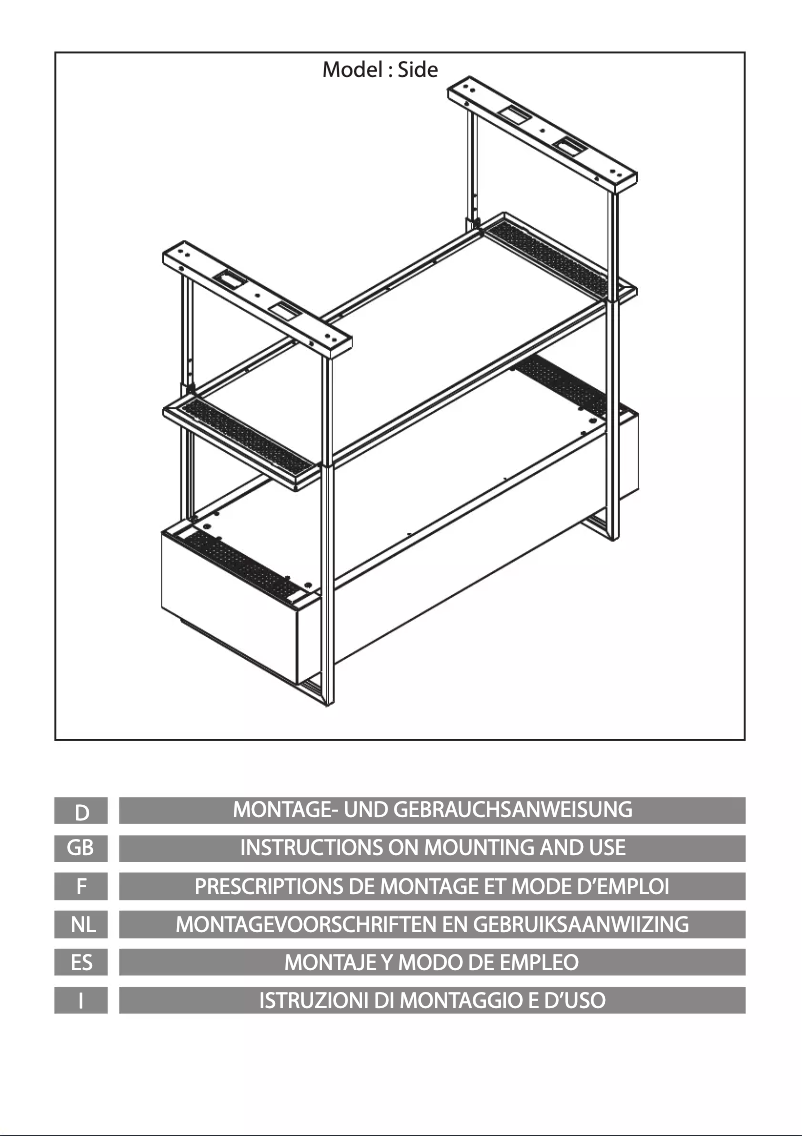 Model : Side

| D | MONTAGE- UND GEBRAUCHSANWEISUNG |
|---|---|
| GB | INSTRUCTIONS ON MOUNTING AND USE |
| F | PRESCRIPTIONS DE MONTAGE ET MODE D'EMPLOI |
| NL | MONTAGEVOORSCHRIFTEN EN GEBRUIKSAANWIIZING |
| ES | MONTAJE Y MODO DE EMPLEO |
| I | ISTRUZIONI DI MONTAGGIO E D'USO |