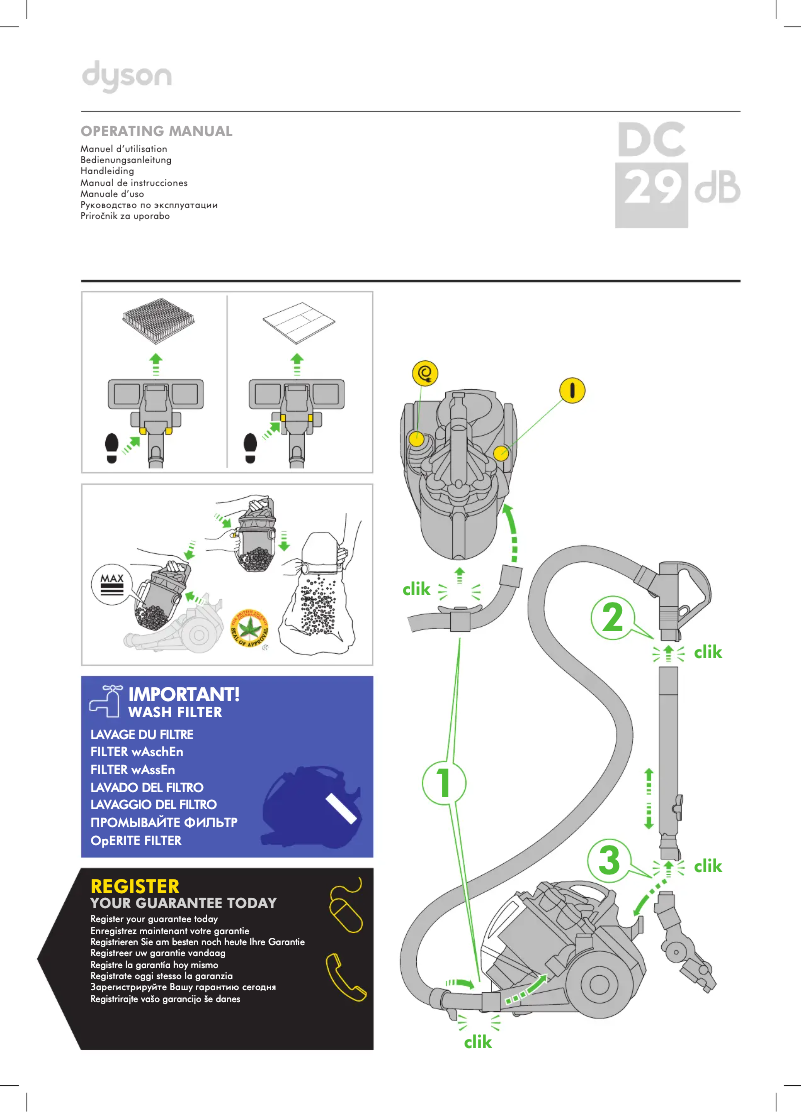 dyson

OPERATING MANUAL
Manuel d'utilisation
Bedienungsanleitung
Handleiding
Manual de instrucciones
Manuale d'uso
Руководство по эксплуатации
Priročnik za uporabo

DC 29 dB

MAX

IMPORTANT!
WASH FILTER
LAVAGE DU FILTRE
FILTER wAschEn
FILTER wAssEn
LAVADO DEL FILTRO
LAVAGGIO DEL FILTRO
ПРОМЫВАЙТЕ ФИЛЬТР
OpERITE FILTER

REGISTER
YOUR GUARANTEE TODAY
Register your guarantee today
Enregistrez maintenant votre garantie
Registrieren Sie am besten noch heute Ihre Garantie
Registreer uw garantie vandaag
Registre la garantía hoy mismo
Registrate oggi stesso la garanzia
Зарегистрируйте Вашу гарантию сегодня
Registrirajte vašo garancijo še danes

clik
2
clik
1
3
clik
clik