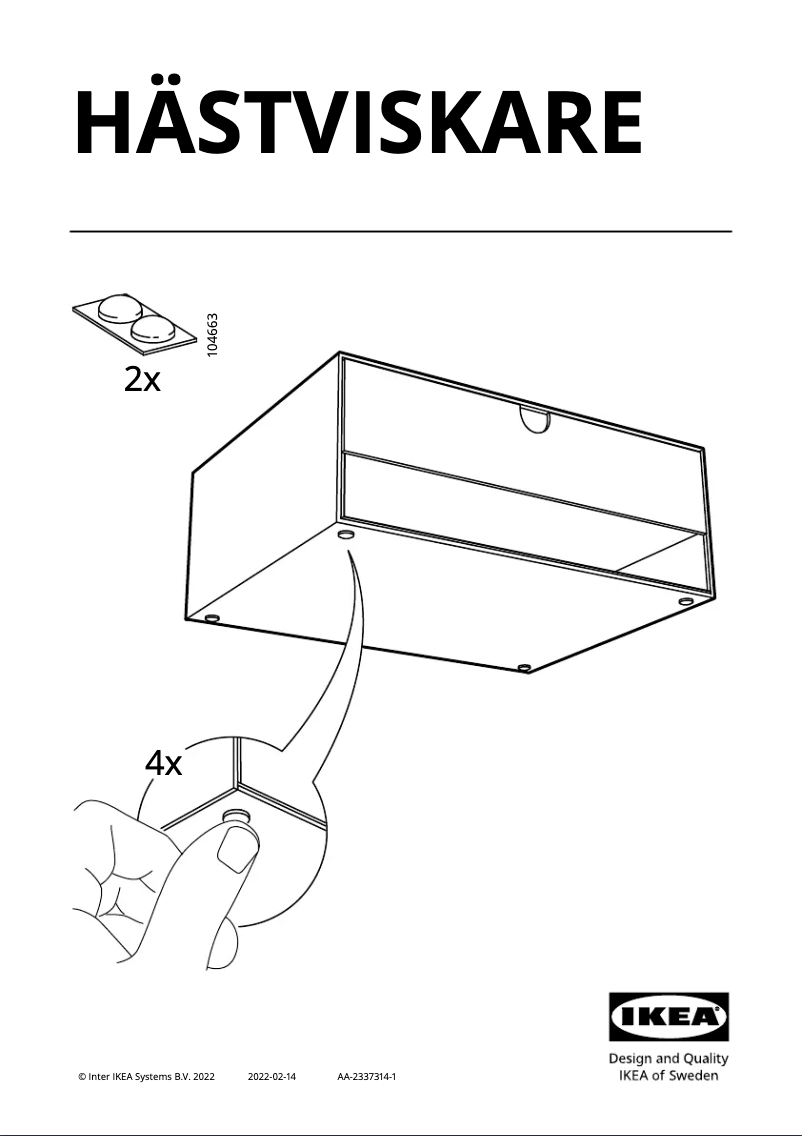 HÄSTVISKARE

104663

2x

4x

IKEA

Design and Quality
IKEA of Sweden

© Inter IKEA Systems B.V. 2022 2022-02-14 AA-2337314-1