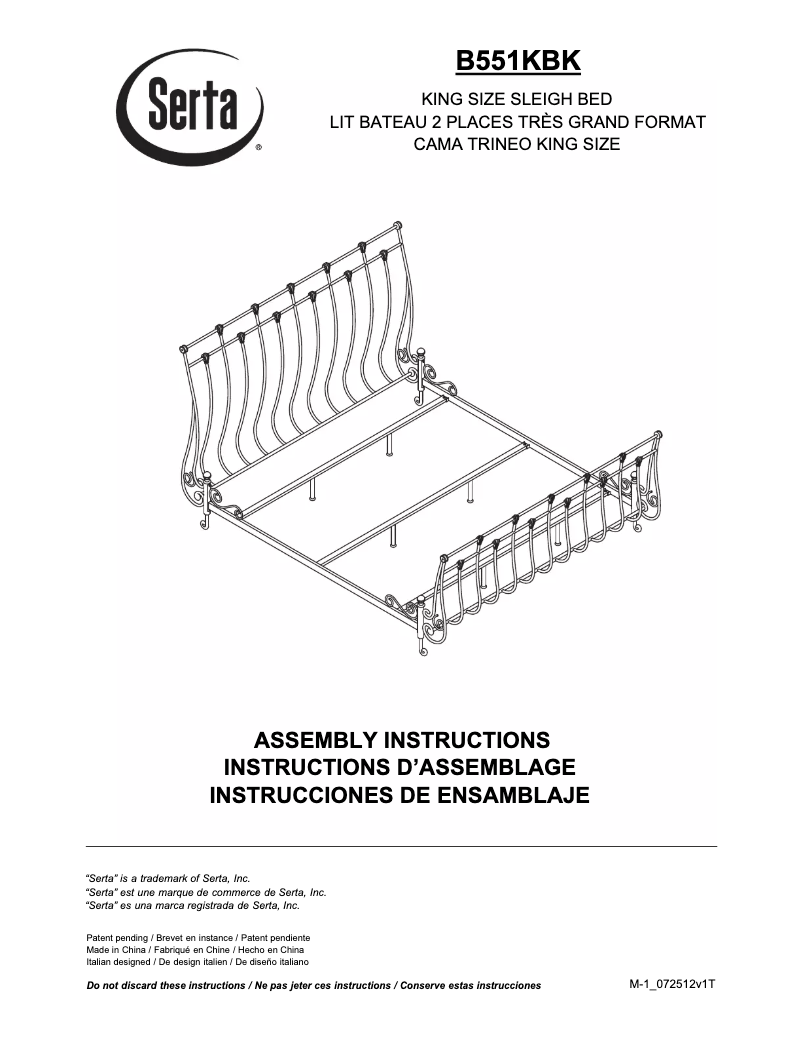 Serta®

B551KBK

KING SIZE SLEIGH BED
LIT BATEAU 2 PLACES TRÈS GRAND FORMAT
CAMA TRINEO KING SIZE

ASSEMBLY INSTRUCTIONS
INSTRUCTIONS D'ASSEMBLAGE
INSTRUCCIONES DE ENSAMBLAJE

"Serta" is a trademark of Serta, Inc.
"Serta" est une marque de commerce de Serta, Inc.
"Serta" es una marca registrada de Serta, Inc.

Patent pending / Brevet en instance / Patent pendiente
Made in China / Fabriqué en Chine / Hecho en China
Italian designed / De design italien / De diseño italiano

Do not discard these instructions / Ne pas jeter ces instructions / Conserve estas instrucciones

M-1_072512v1T