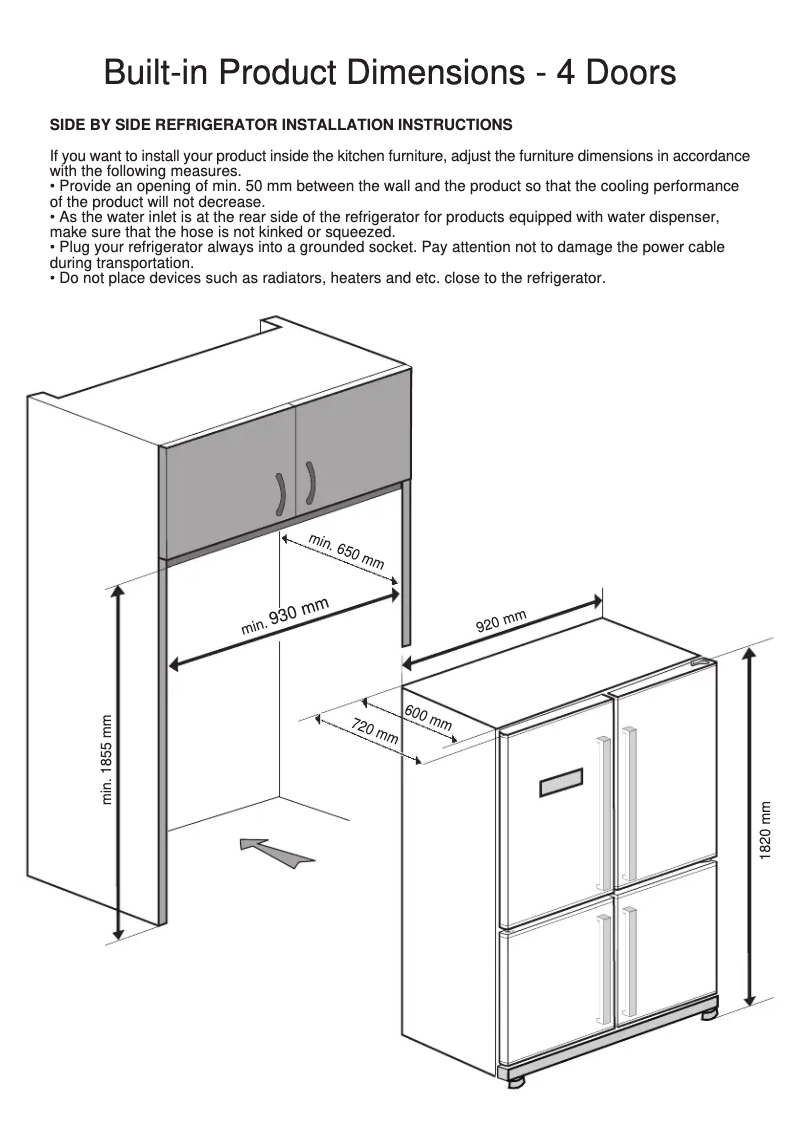 Built-in Product Dimensions - 4 Doors

SIDE BY SIDE REFRIGERATOR INSTALLATION INSTRUCTIONS

If you want to install your product inside the kitchen furniture, adjust the furniture dimensions in accordance with the following measures.
• Provide an opening of min. 50 mm between the wall and the product so that the cooling performance of the product will not decrease.
• As the water inlet is at the rear side of the refrigerator for products equipped with water dispenser, make sure that the hose is not kinked or squeezed.
• Plug your refrigerator always into a grounded socket. Pay attention not to damage the power cable during transportation.
• Do not place devices such as radiators, heaters and etc. close to the refrigerator.

min. 650 mm
min. 930 mm
min. 1855 mm
920 mm
600 mm
720 mm
1820 mm