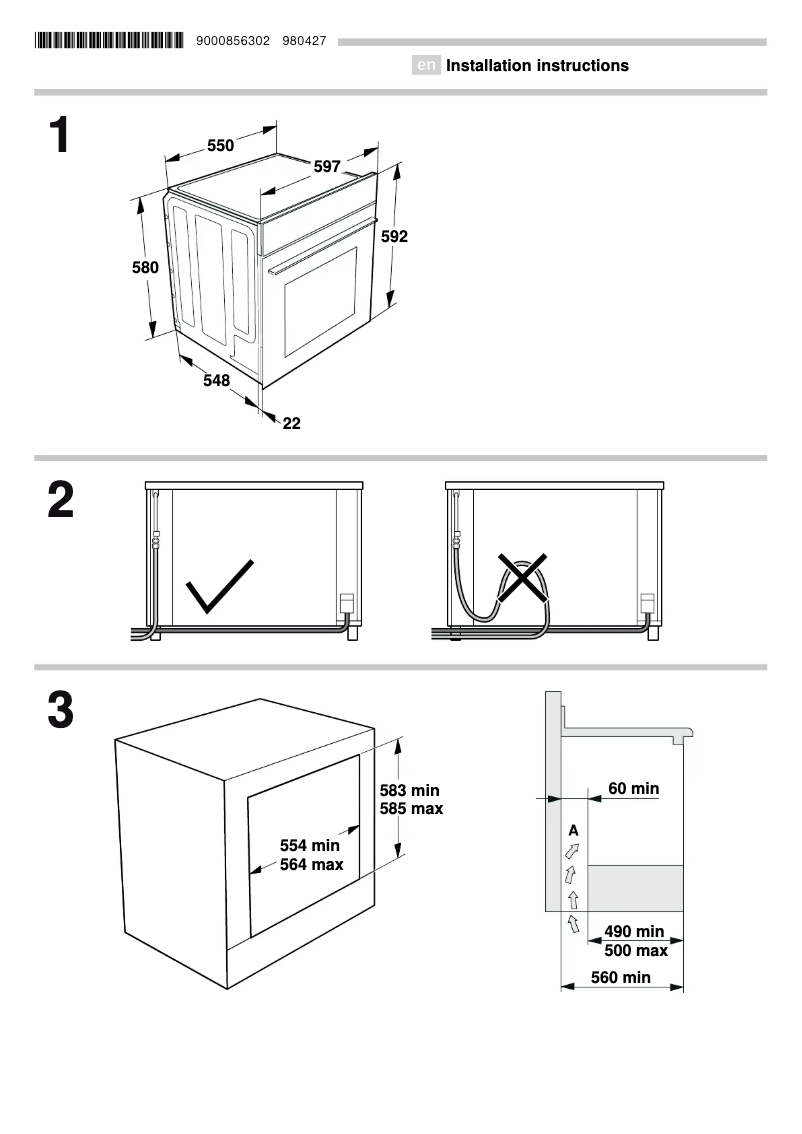 9000856302 980427

en Installation instructions

1

550

597

592

580

548

22

2

3

583 min
585 max

554 min
564 max

60 min

A

490 min
500 max

560 min